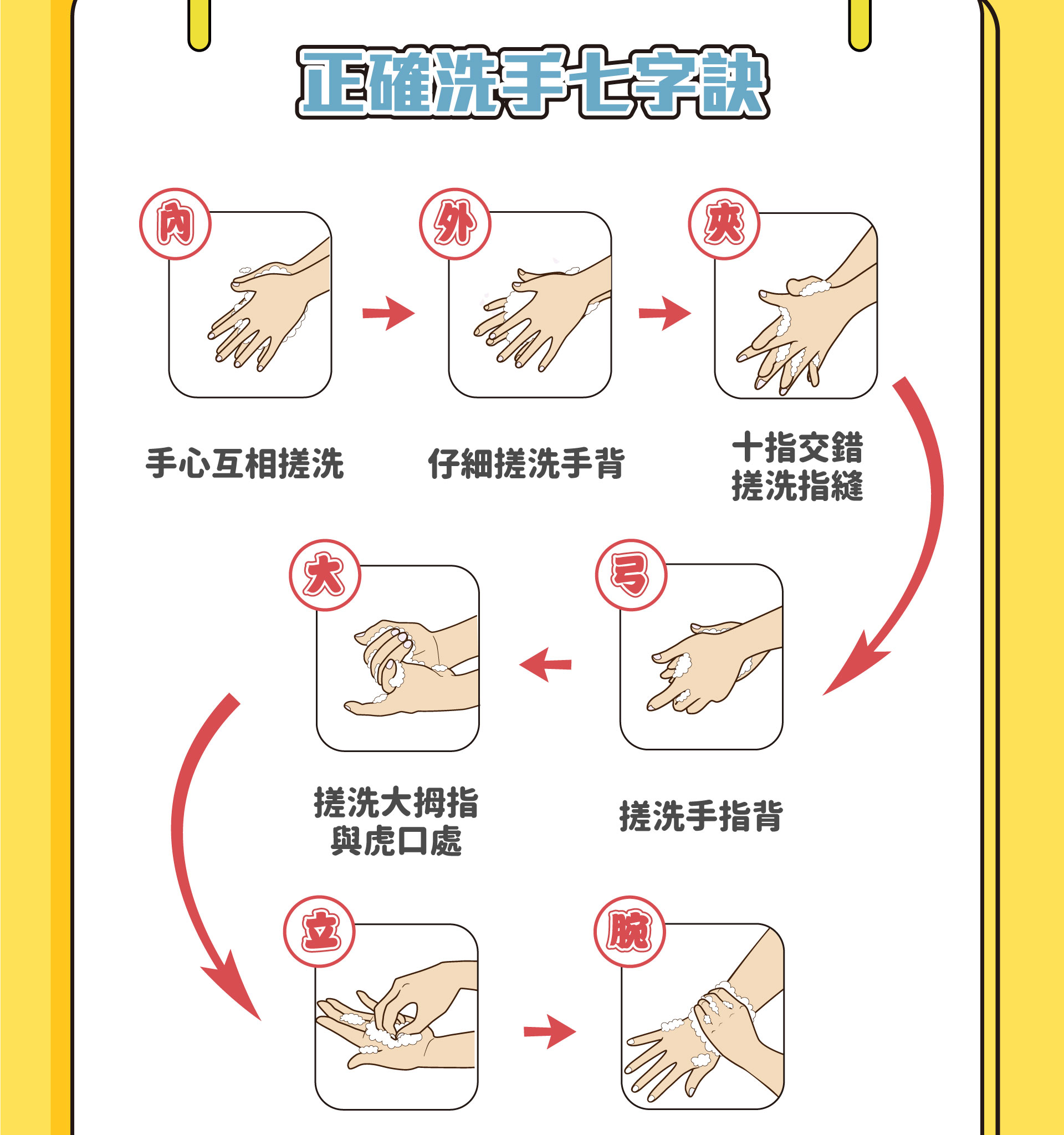 正確洗手七字訣

內
手心互相搓洗

外
仔細搓洗手背

夾
十指交錯
搓洗指縫

弓
搓洗手指背

大
搓洗大拇指
與虎口處

立

腕