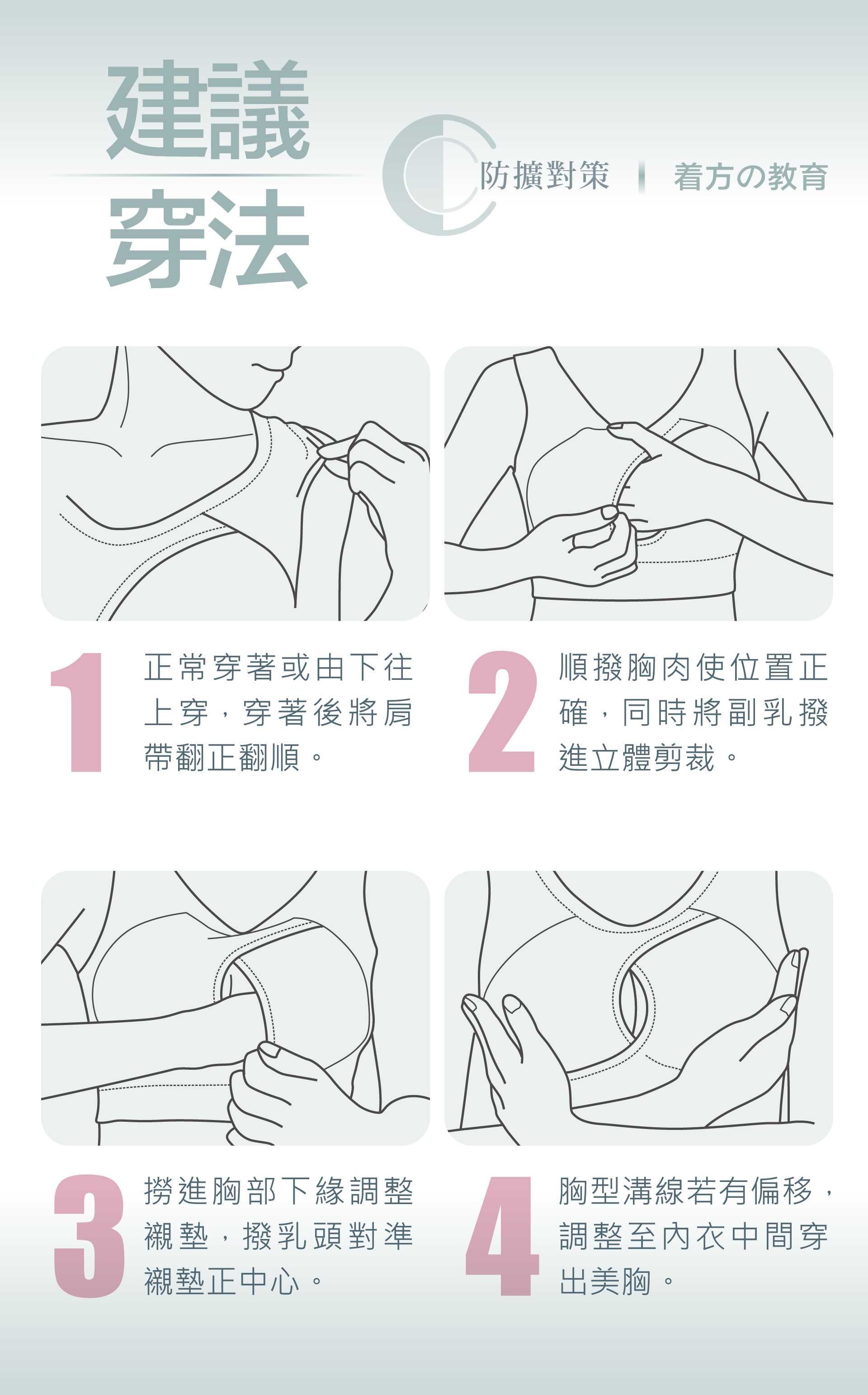 建議
穿法

防擴對策 | 着方の教育

1
正常穿著或由下往上穿，穿著後將肩帶翻正翻順。

2
順撥胸肉使位置正確，同時將副乳撥進立體剪裁。

3
撈進胸部下緣調整襯墊，撥乳頭對準襯墊正中心。

4
胸型溝線若有偏移，調整至內衣中間穿出美胸。