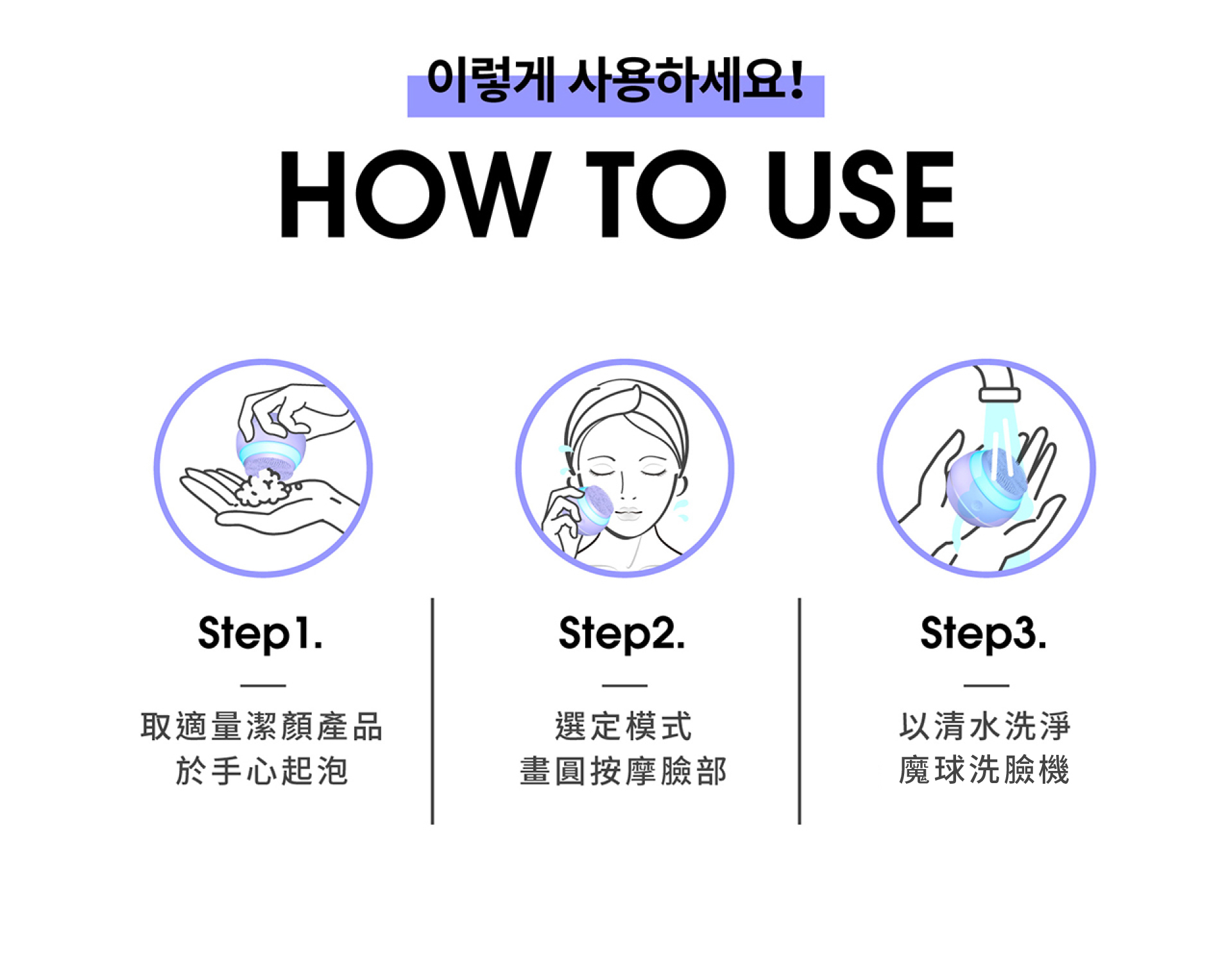 이렇게 사용하세요!

HOW TO USE

Step1.

取適量潔顏產品
於手心起泡

Step2.

選定模式
畫圓按摩臉部

Step3.

以清水洗淨
魔球洗臉機