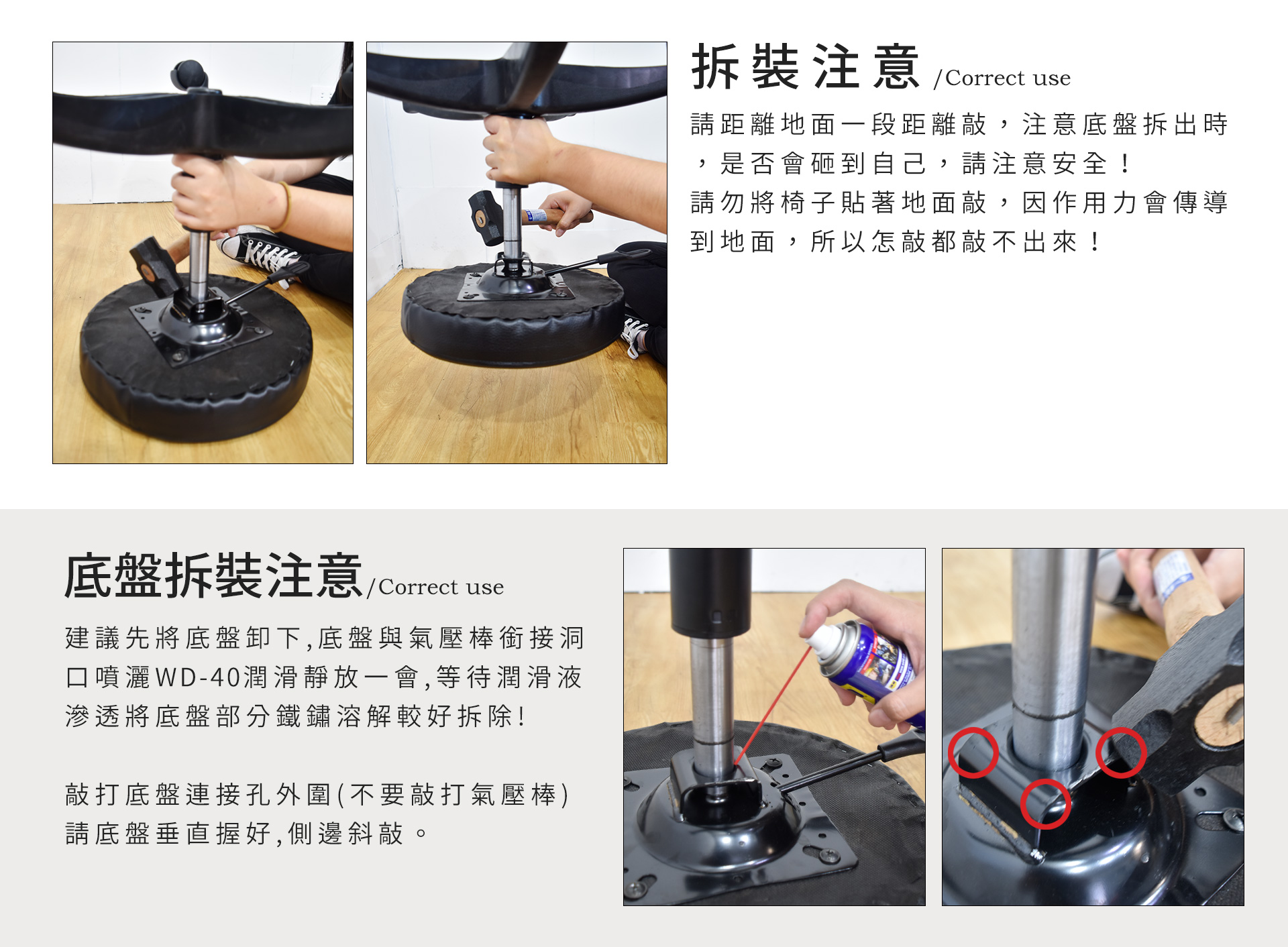 拆裝注意 /Correct use

請距離地面一段距離敲，注意底盤拆出時，是否會砸到自己，請注意安全！
請勿將椅子貼著地面敲，因作用力會傳導到地面，所以怎敲都敲不出來！

底盤拆裝注意/Correct use

建議先將底盤卸下,底盤與氣壓棒銜接洞口噴灑WD-40潤滑靜放一會,等待潤滑液滲透將底盤部分鐵鏽溶解較好拆除!

敲打底盤連接孔外圍(不要敲打氣壓棒)
請底盤垂直握好,側邊斜敲。