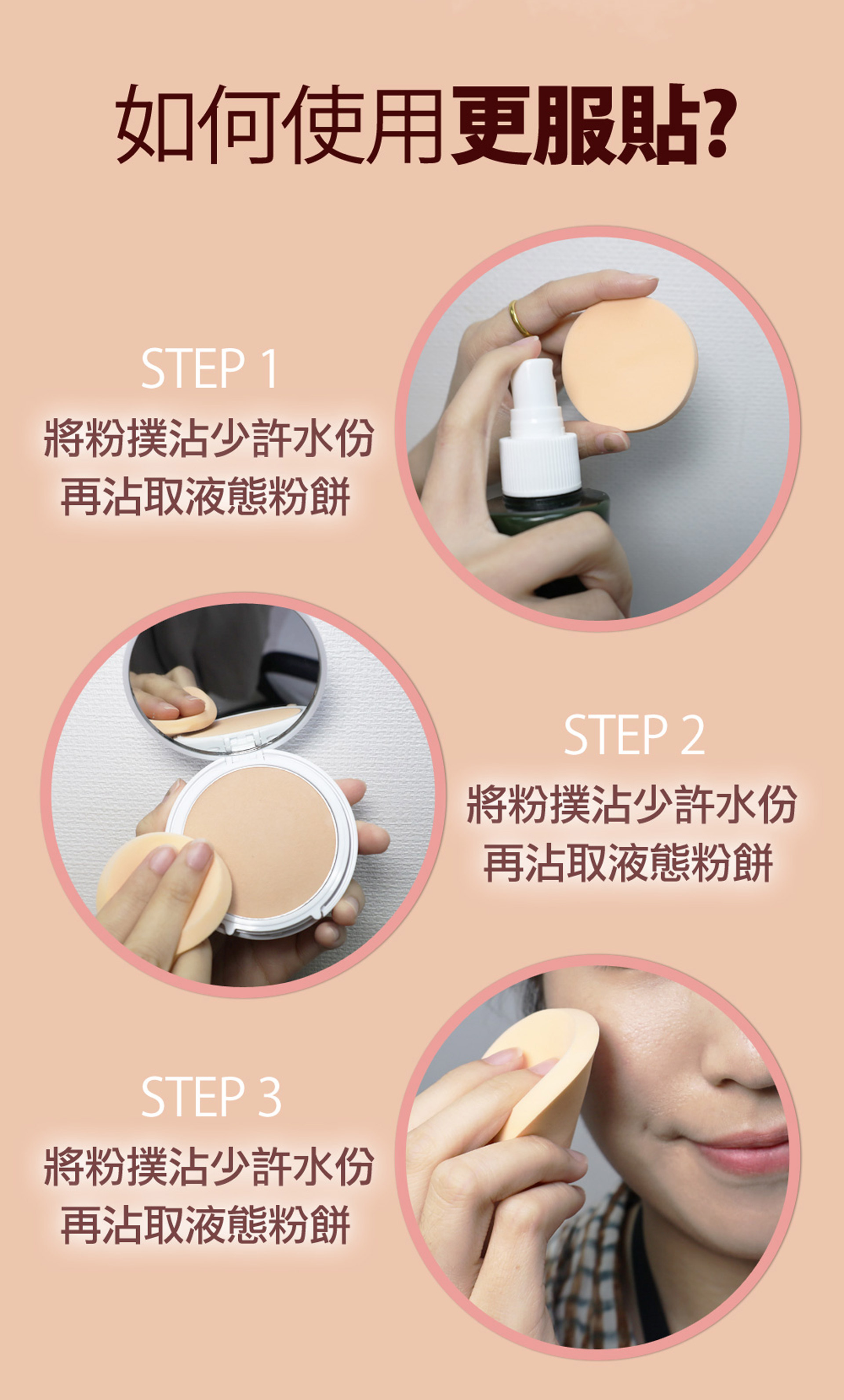 如何使用更服貼?

STEP 1
將粉撲沾少許水份
再沾取液態粉餅

STEP 2
將粉撲沾少許水份
再沾取液態粉餅

STEP 3
將粉撲沾少許水份
再沾取液態粉餅