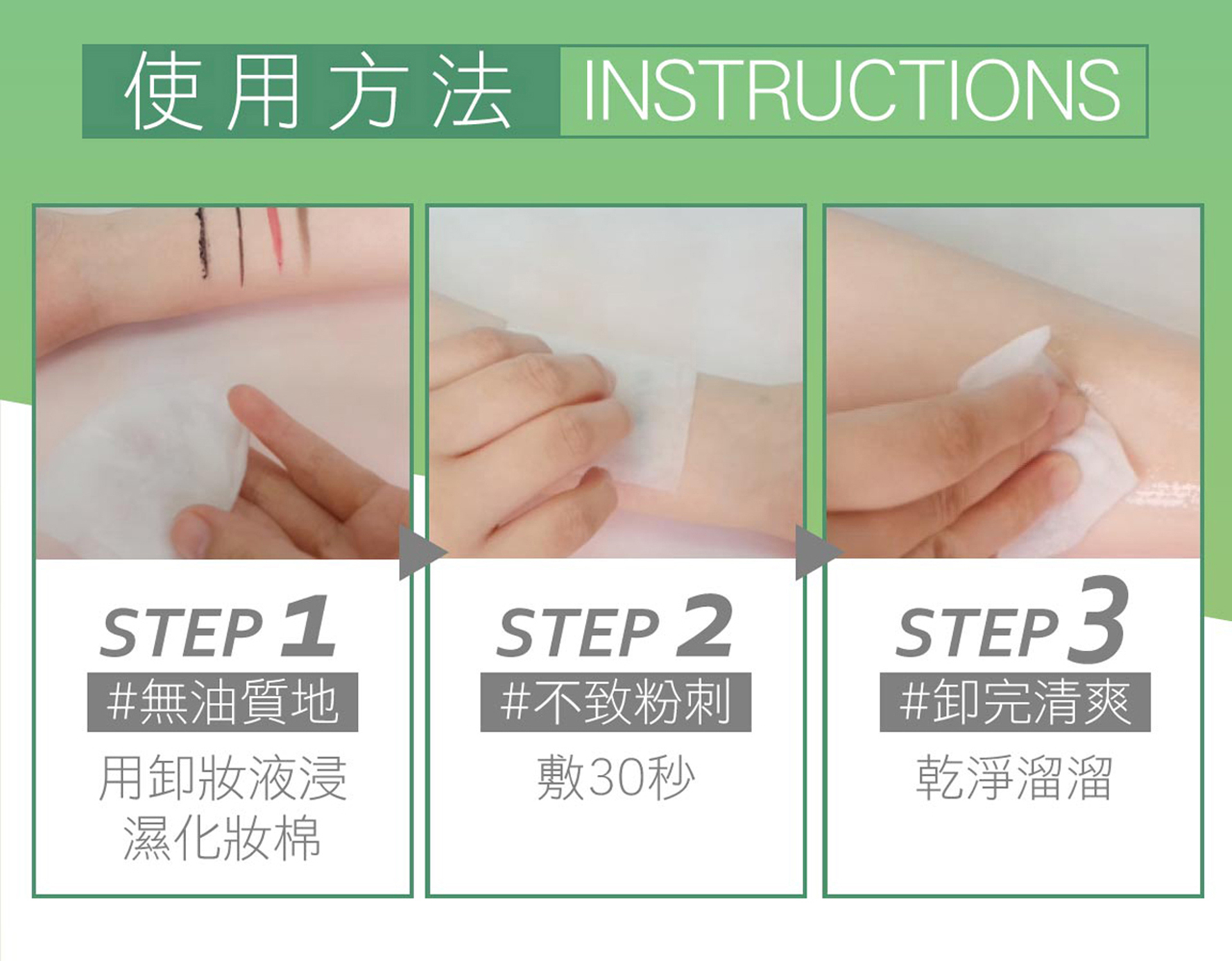 使用方法 INSTRUCTIONS

STEP 1
#無油質地
用卸妝液浸濕化妝棉

STEP 2
#不致粉刺
敷30秒

STEP 3
#卸完清爽
乾淨溜溜