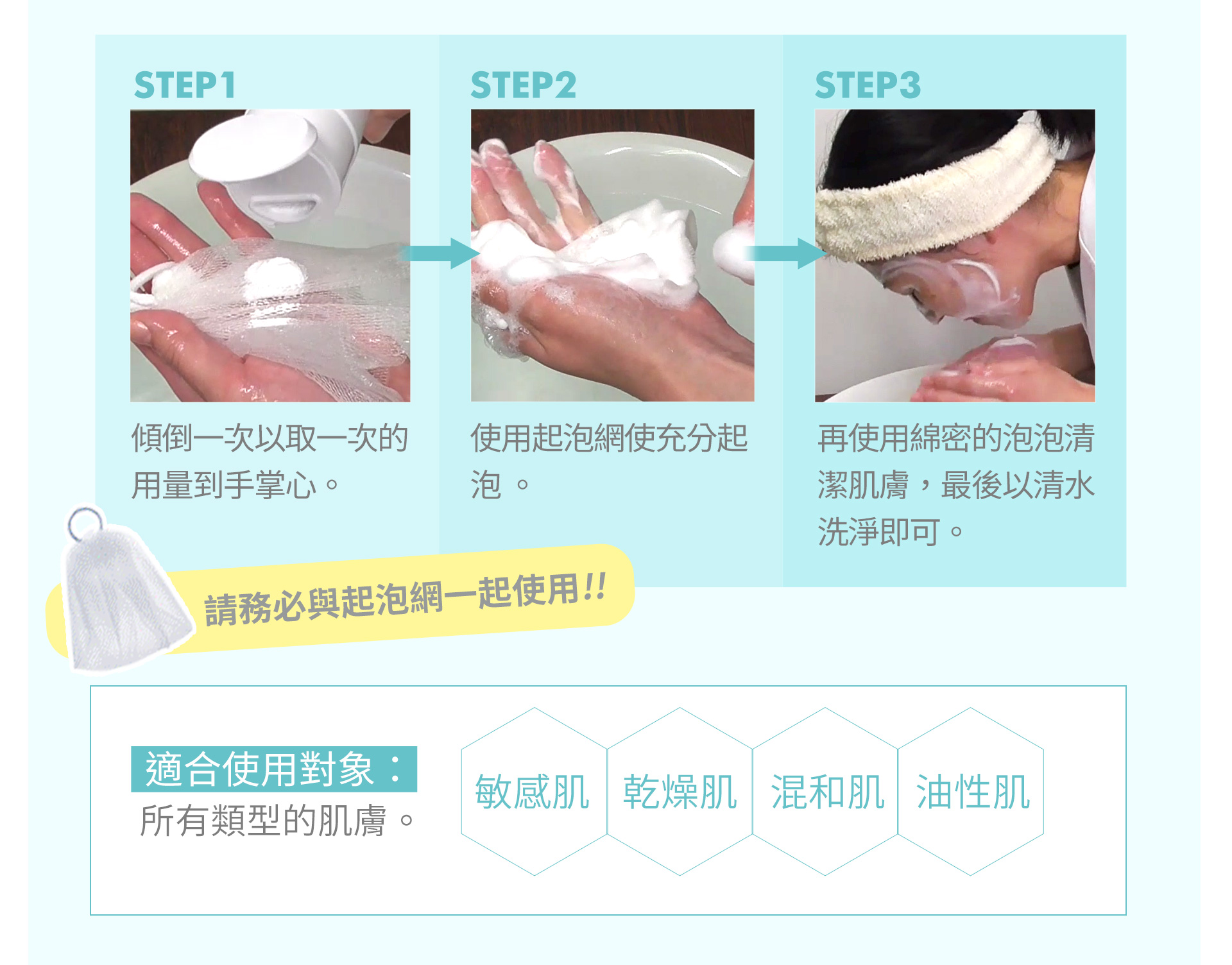 STEP1

傾倒一次以取一次的用量到手掌心。

STEP2

使用起泡網使充分起泡。

STEP3

再使用綿密的泡泡清潔肌膚，最後以清水洗淨即可。

請務必與起泡網一起使用!!

適合使用對象：
所有類型的肌膚。

敏感肌

乾燥肌

混和肌

油性肌