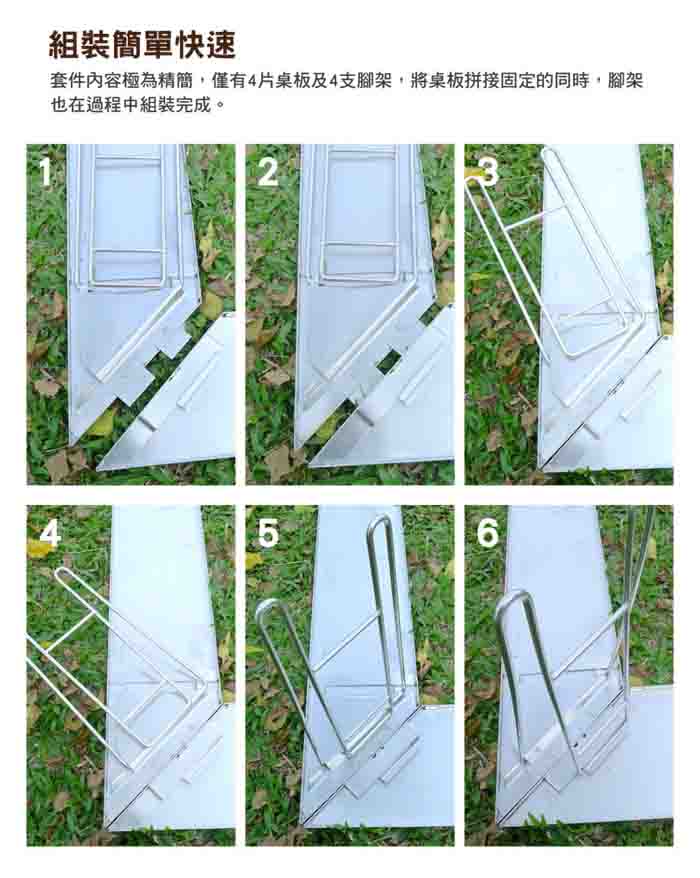 組裝簡單快速

套件內容極為精簡，僅有4片桌板及4支腳架，將桌板拼接固定的同時，腳架也在過程中組裝完成。

1

2

3

4

5

6