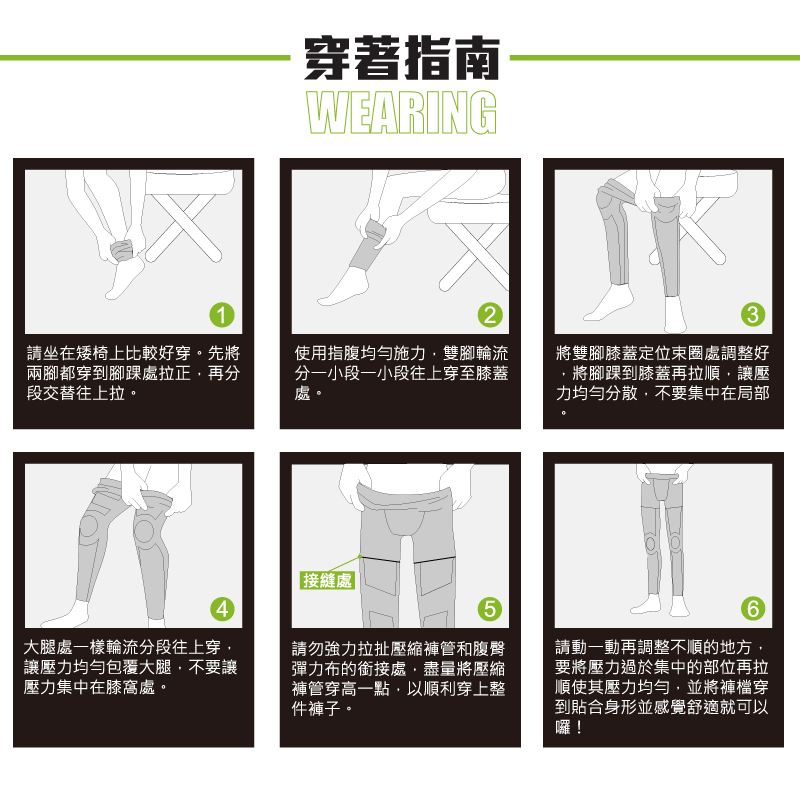 穿著指南
WEARING

1
請坐在矮椅上比較好穿。先將兩腳都穿到腳踝處拉正，再分段交替往上拉。

2
使用指腹均勻施力，雙腳輪流分一小段一小段往上穿至膝蓋處。

3
將雙腳膝蓋定位束圈處調整好，將腳踝到膝蓋再拉順，讓壓力均勻分散，不要集中在局部。

4
大腿處一樣輪流分段往上穿，讓壓力均勻包覆大腿，不要讓壓力集中在膝窩處。

接縫處
5
請勿強力拉扯壓縮褲管和腹臀彈力布的銜接處，盡量將壓縮褲管穿高一點，以順利穿上整件褲子。

6
請動一動再調整不順的地方，要將壓力過於集中的部位再拉順使其壓力均勻，並將褲檔穿到貼合身形並感覺舒適就可以囉！