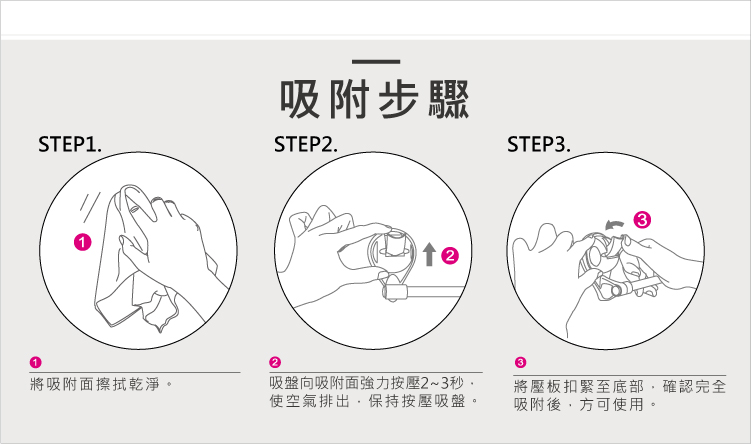 吸附步驟

STEP1.

1

1

將吸附面擦拭乾淨。

STEP2.

2

2

吸盤向吸附面強力按壓2~3秒，使空氣排出，保持按壓吸盤。

STEP3.

3

3

將壓板扣緊至底部，確認完全吸附後，方可使用。