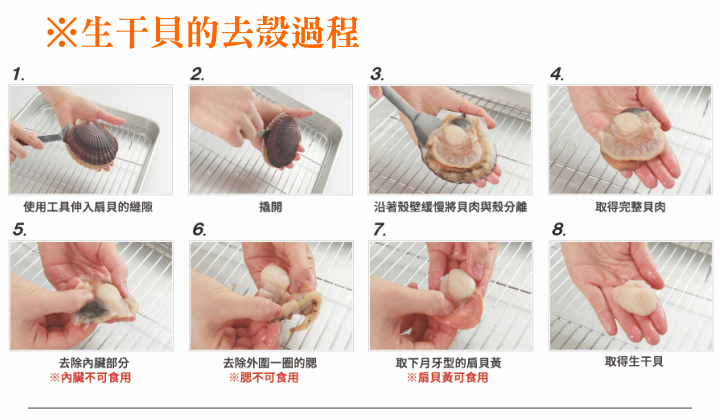 ※生干貝的去殼過程

1.

使用工具伸入扇貝的縫隙

2.

撬開

3.

沿著殼壁緩慢將貝肉與殼分離

4.

取得完整貝肉

5.

去除內臟部分
※內臟不可食用

6.

去除外圍一圈的腮
※腮不可食用

7.

取下月牙型的扇貝黃
※扇貝黃可食用

8.

取得生干貝