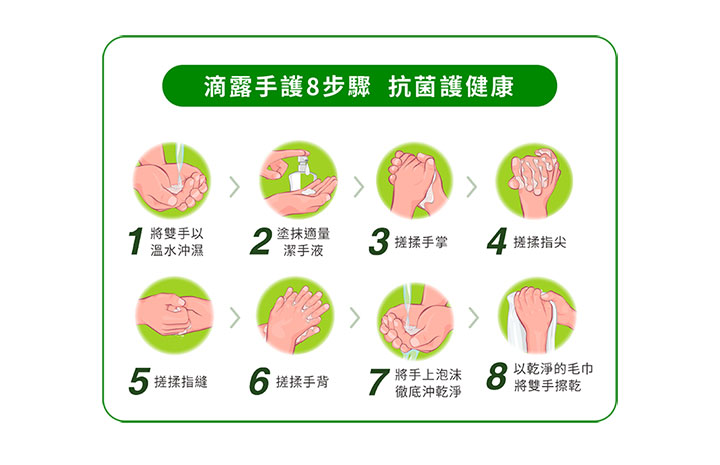 滴露手護8步驟 抗菌護健康

1 將雙手以溫水沖濕

2 塗抹適量潔手液

3 搓揉手掌

4 搓揉指尖

5 搓揉指縫

6 搓揉手背

7 將手上泡沫徹底沖乾淨

8 以乾淨的毛巾將雙手擦乾