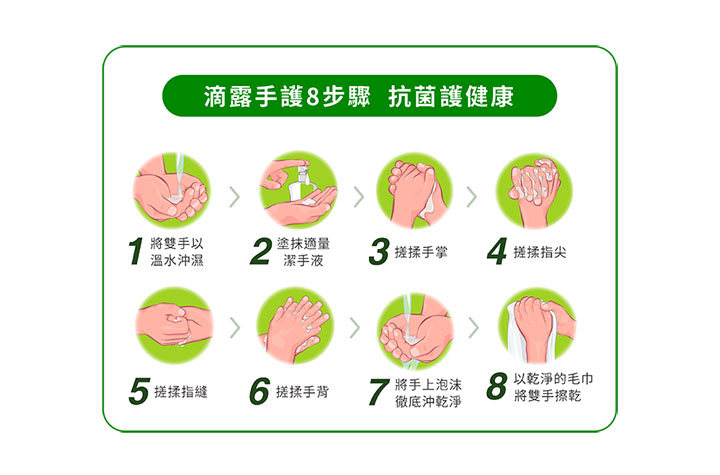 滴露手護8步驟 抗菌護健康

1 將雙手以溫水沖濕

2 塗抹適量潔手液

3 搓揉手掌

4 搓揉指尖

5 搓揉指縫

6 搓揉手背

7 將手上泡沫徹底沖乾淨

8 以乾淨的毛巾將雙手擦乾