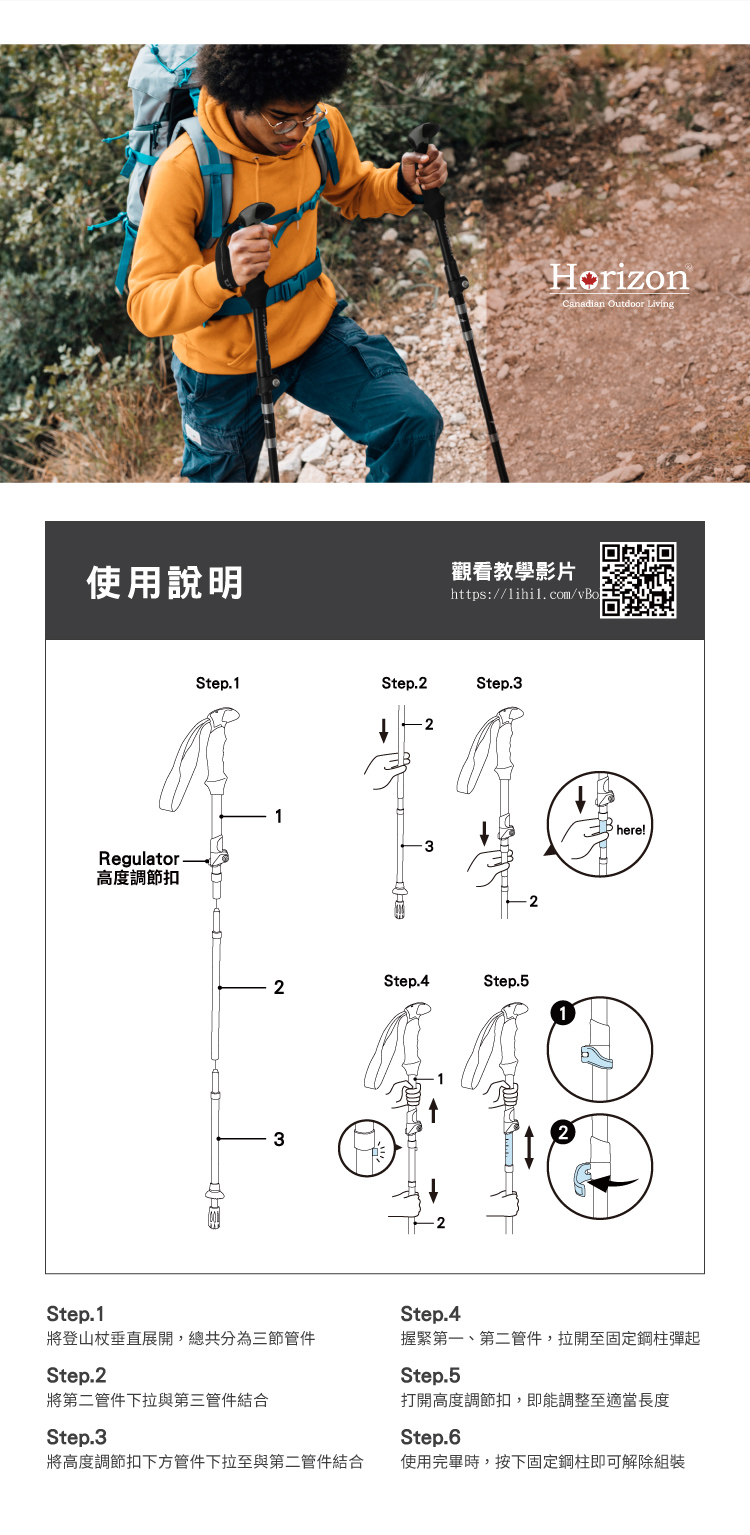 Horizon
Canadian Outdoor Living

使用說明

觀看教學影片
https://lihi1.com/vBo

Step.1

1

Regulator
高度調節扣

2

3

Step.2

2

3

Step.3

here!

2

Step.4

1

2

Step.5

1

2

Step.1
將登山杖垂直展開，總共分為三節管件

Step.2
將第二管件下拉與第三管件結合

Step.3
將高度調節扣下方管件下拉至與第二管件結合

Step.4
握緊第一、第二管件，拉開至固定鋼柱彈起

Step.5
打開高度調節扣，即能調整至適當長度

Step.6
使用完畢時，按下固定鋼柱即可解除組裝