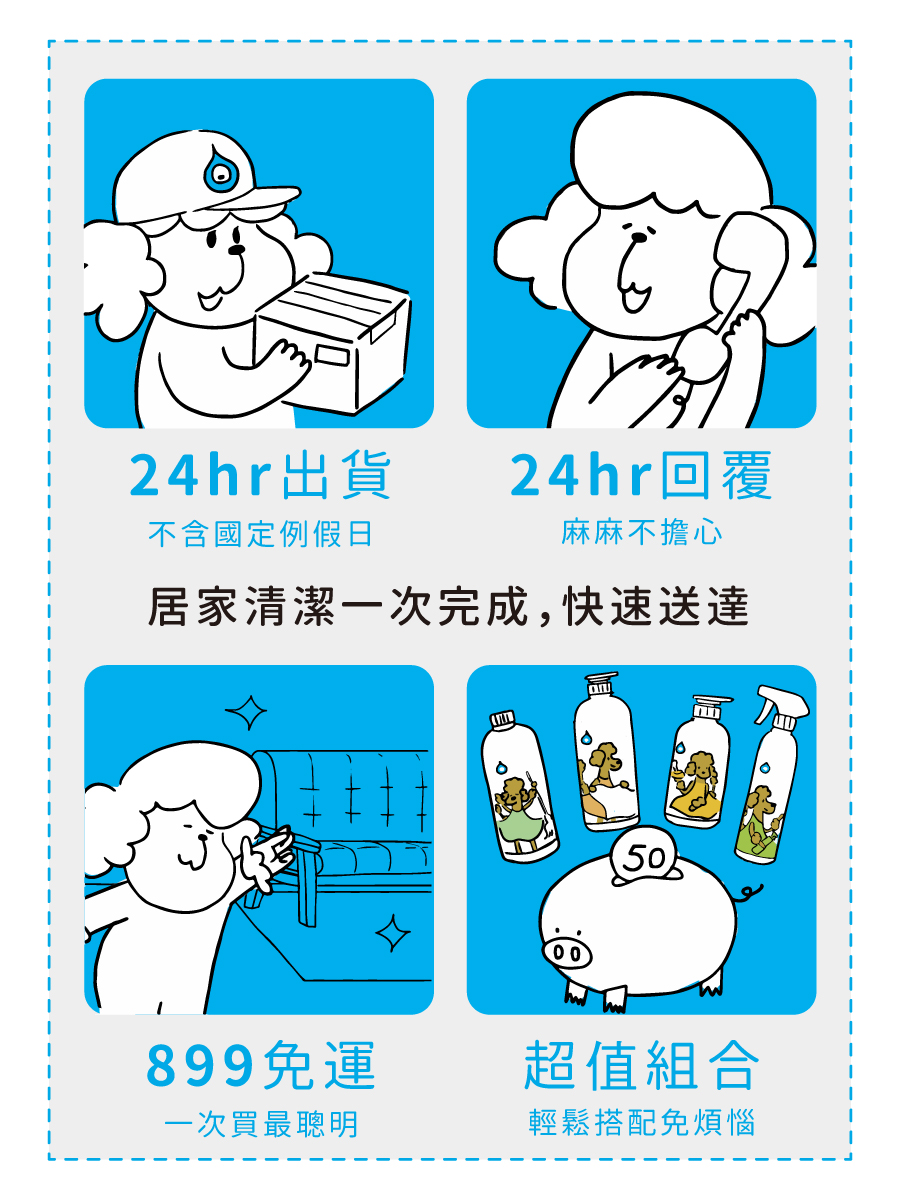 24hr出貨
不含國定例假日

24hr回覆
麻麻不擔心

居家清潔一次完成,快速送達

50

899免運
一次買最聰明

超值組合
輕鬆搭配免煩惱