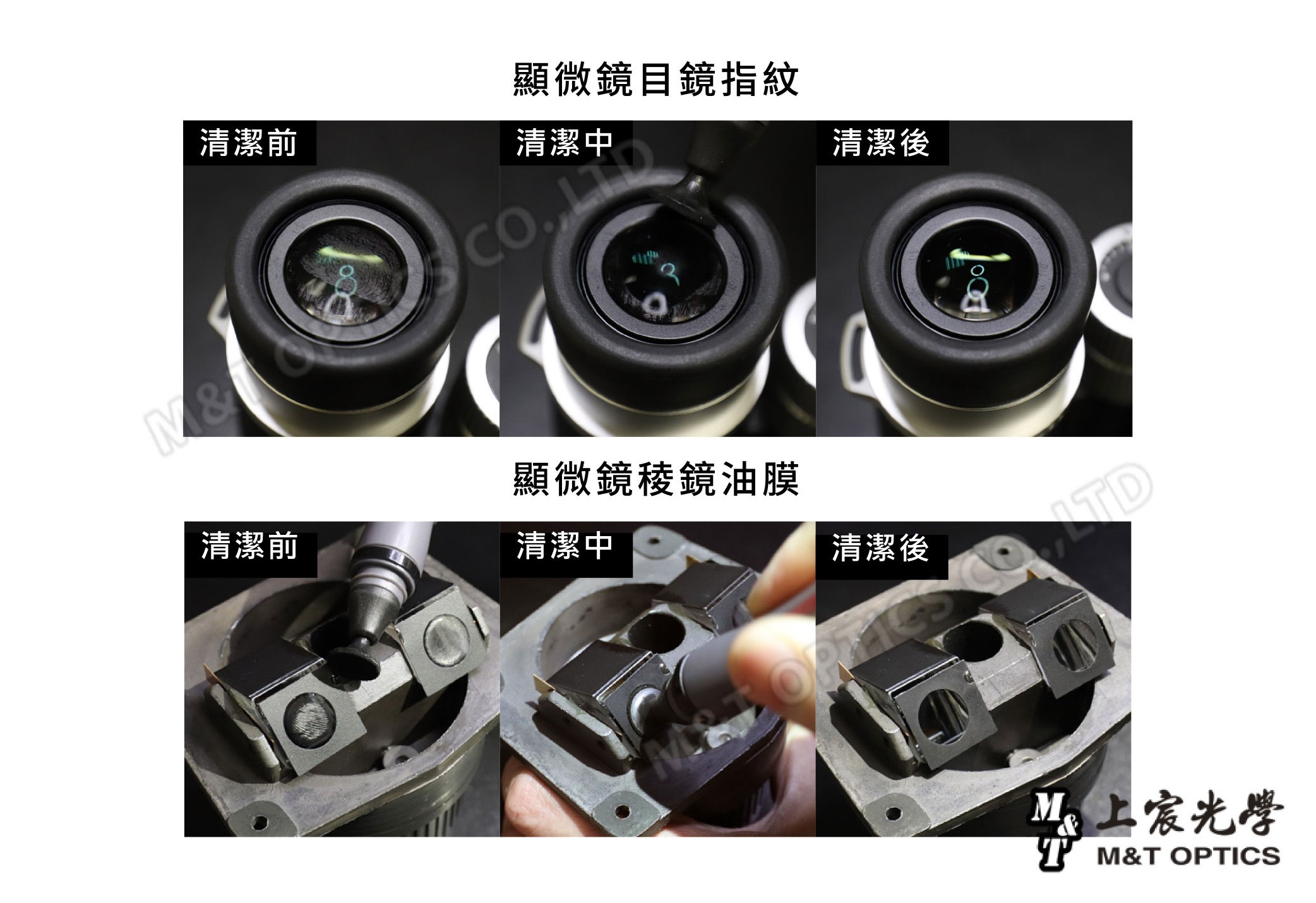 顯微鏡目鏡指紋

清潔前

清潔中

清潔後

M&T OPTICS CO., LTD

顯微鏡稜鏡油膜

清潔前

清潔中

清潔後

M&T OPTICS CO., LTD

M&T 上宸光學
M&T OPTICS