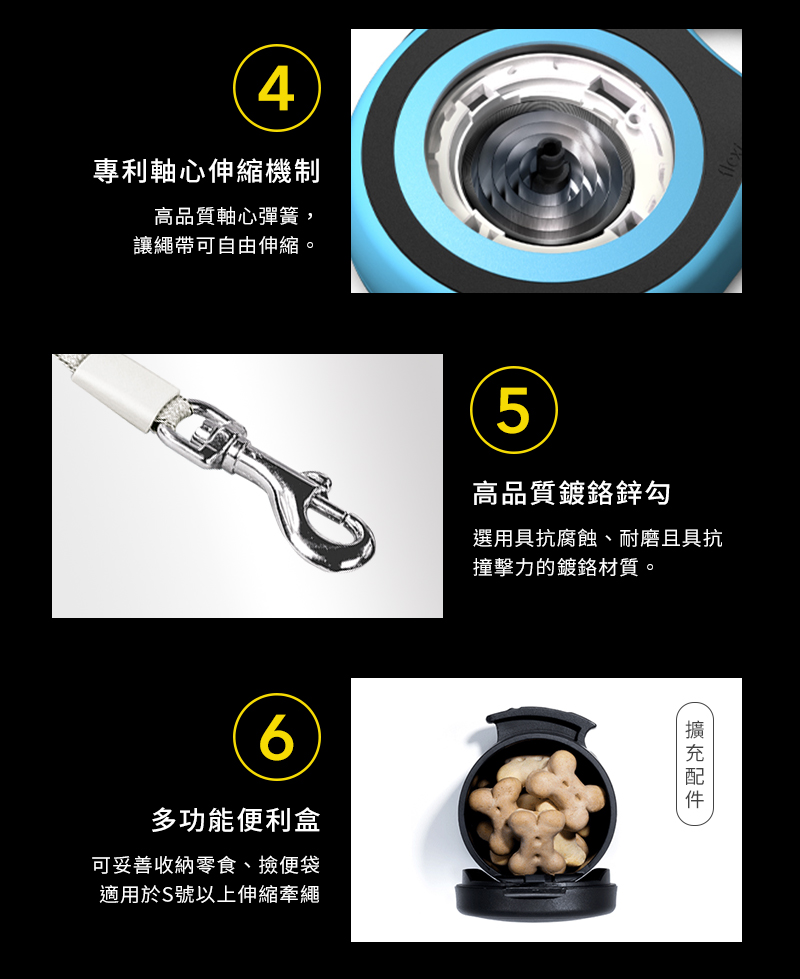 4

專利軸心伸縮機制

高品質軸心彈簧，
讓繩帶可自由伸縮。

5

高品質鍍鉻鋅勾

選用具抗腐蝕、耐磨且具抗撞擊力的鍍鉻材質。

6

多功能便利盒

可妥善收納零食、撿便袋
適用於S號以上伸縮牽繩

擴充配件