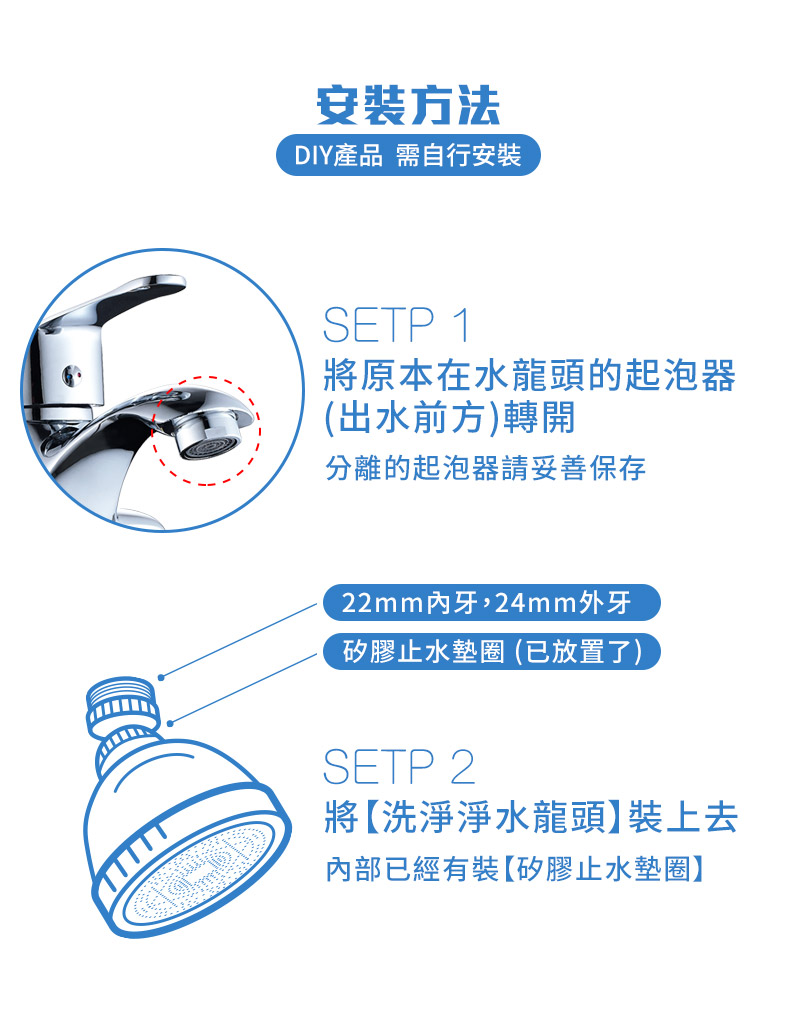 安裝方法

DIY產品 需自行安裝

SETP 1

將原本在水龍頭的起泡器(出水前方)轉開

分離的起泡器請妥善保存

22mm內牙，24mm外牙

矽膠止水墊圈 (已放置了)

SETP 2

將【洗淨淨水龍頭】裝上去

內部已經有裝【矽膠止水墊圈】