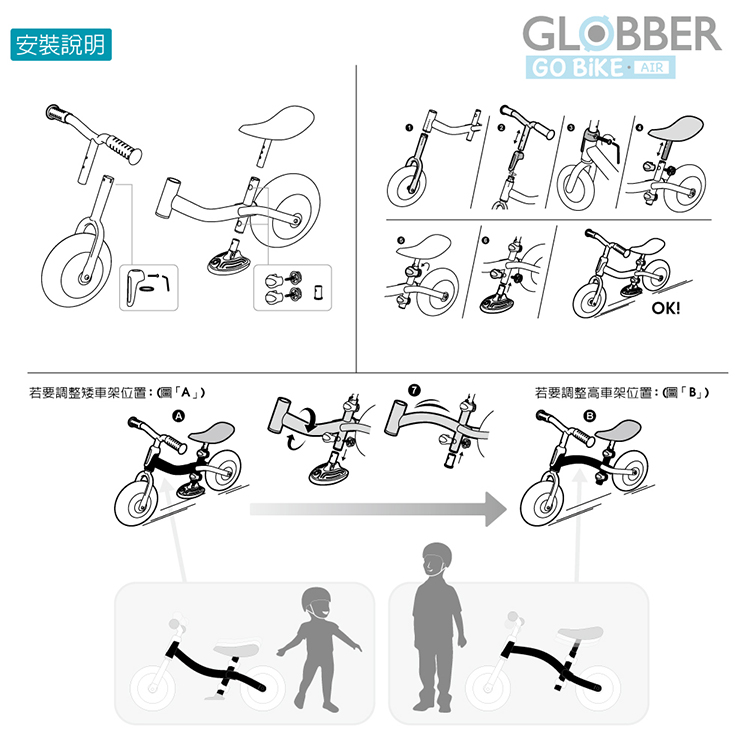 安裝說明

GLOBBER
GO BiKE · AIR

1
2
3
4
5
6
OK!

若要調整矮車架位置：(圖「A」)
A
7
若要調整高車架位置：(圖「B」)
B