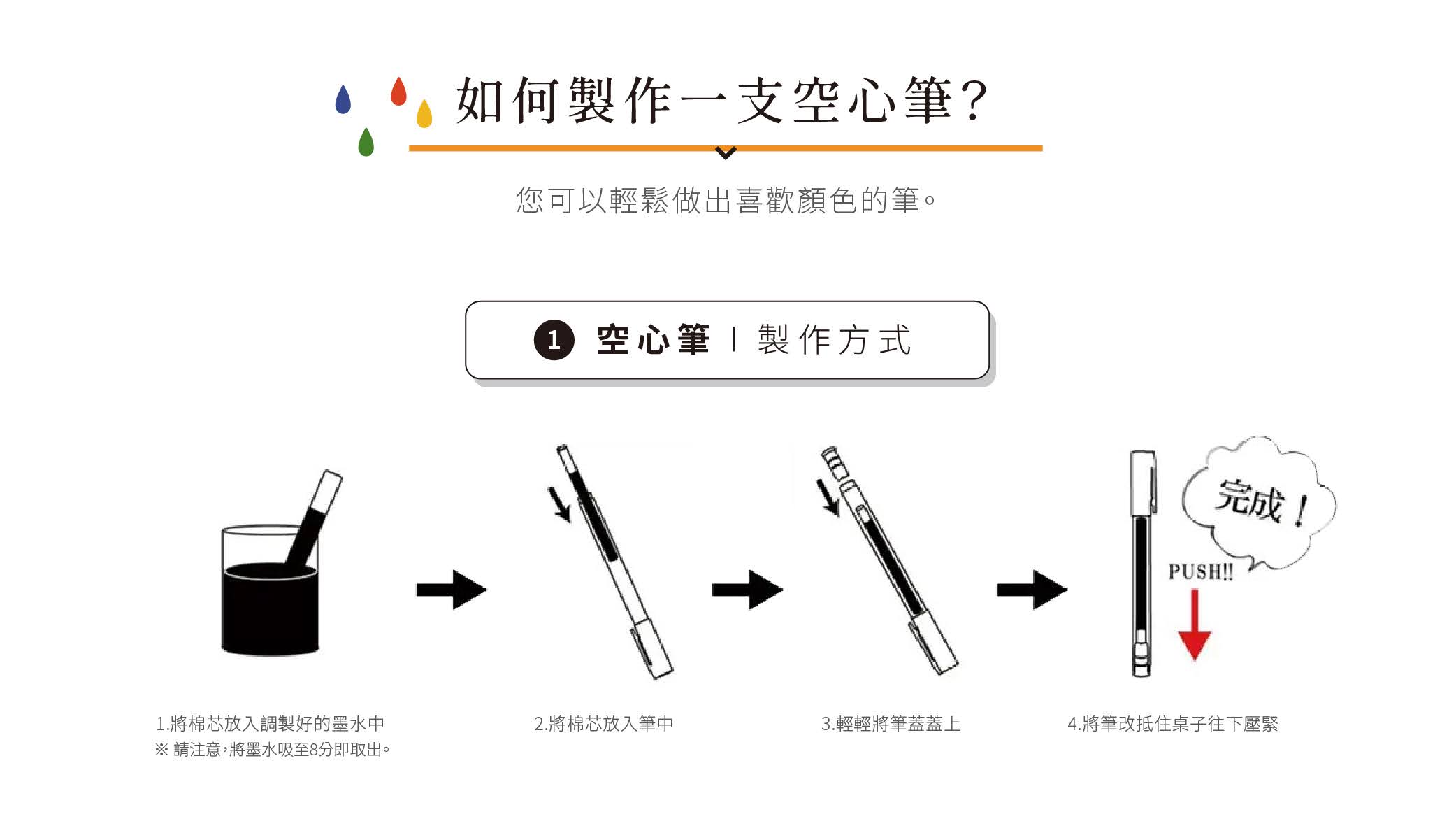 如何製作一支空心筆?

您可以輕鬆做出喜歡顏色的筆。

1 空心筆 | 製作方式

完成!

PUSH!!

1.將棉芯放入調製好的墨水中
※ 請注意,將墨水吸至8分即取出。

2.將棉芯放入筆中

3.輕輕將筆蓋蓋上

4.將筆改抵住桌子往下壓緊