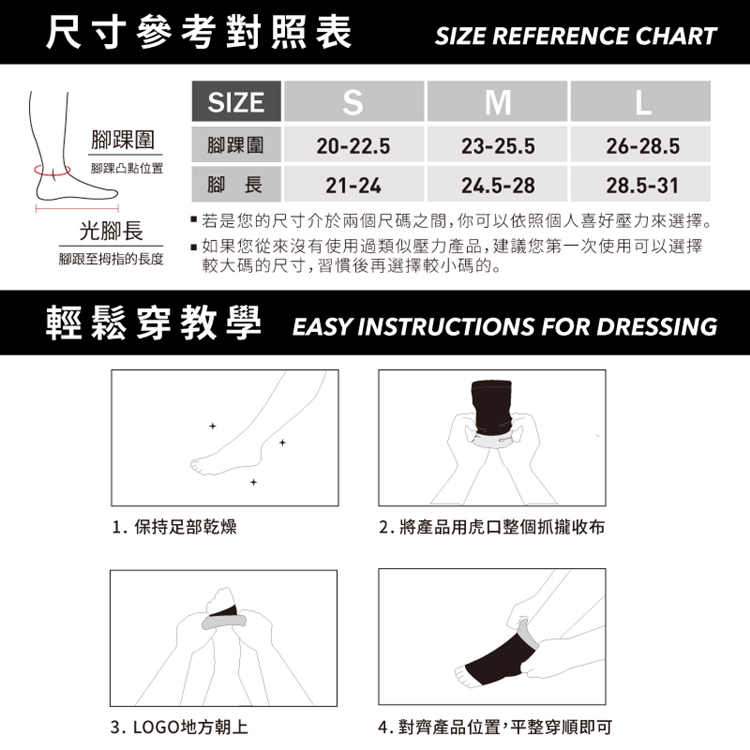 尺寸參考對照表 SIZE REFERENCE CHART

腳踝圍
腳踝凸點位置

光腳長
腳跟至拇指的長度

| SIZE | S | M | L |
|---|---|---|---|
| 腳踝圍 | 20-22.5 | 23-25.5 | 26-28.5 |
| 腳 長 | 21-24 | 24.5-28 | 28.5-31 |

▪ 若是您的尺寸介於兩個尺碼之間，你可以依照個人喜好壓力來選擇。
▪ 如果您從來沒有使用過類似壓力產品，建議您第一次使用可以選擇較大碼的尺寸，習慣後再選擇較小碼的。

輕鬆穿教學 EASY INSTRUCTIONS FOR DRESSING

1. 保持足部乾燥

2. 將產品用虎口整個抓攏收布

3. LOGO地方朝上

4. 對齊產品位置，平整穿順即可