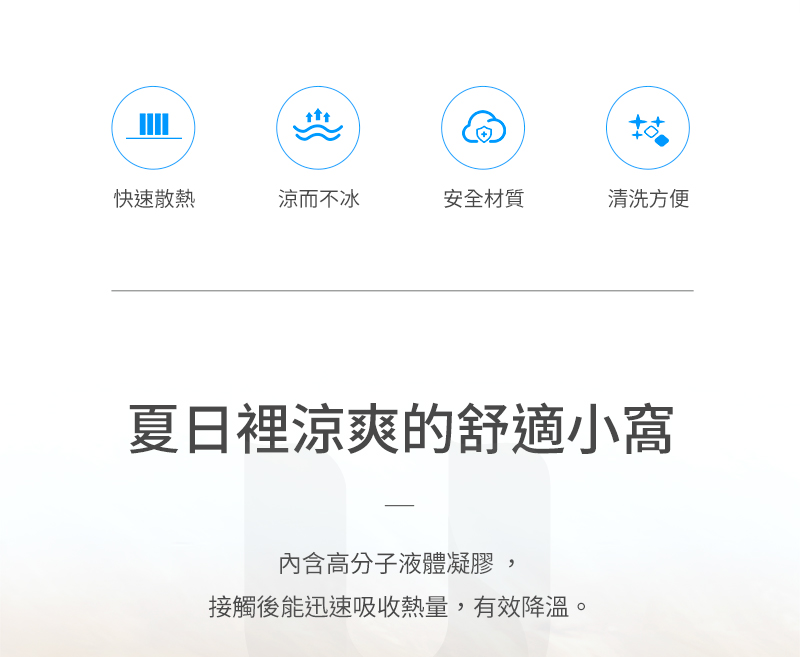 快速散熱

涼而不冰

安全材質

清洗方便

夏日裡涼爽的舒適小窩

—

內含高分子液體凝膠，
接觸後能迅速吸收熱量，有效降溫。