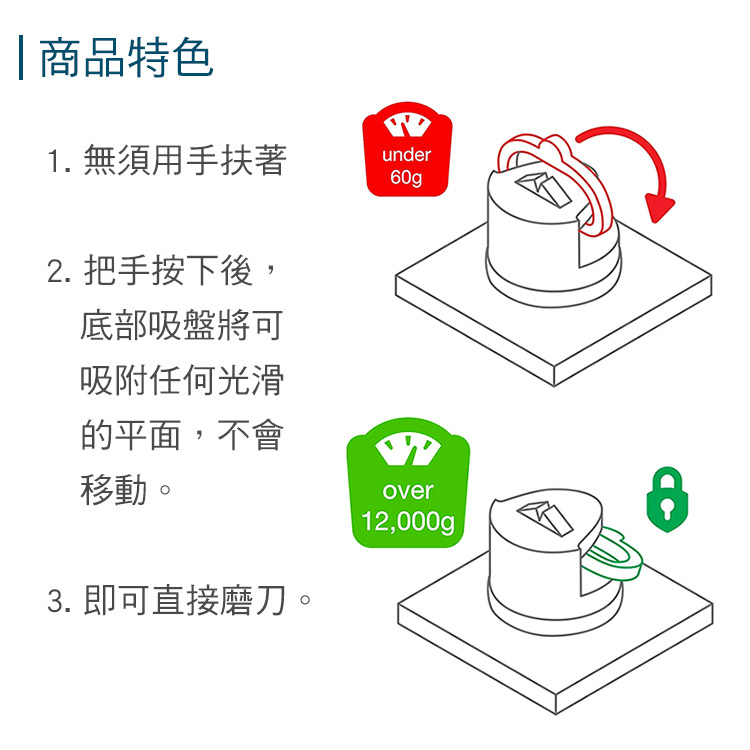 商品特色

1. 無須用手扶著

2. 把手按下後，底部吸盤將可吸附任何光滑的平面，不會移動。

3. 即可直接磨刀。

under 60g

over 12,000g