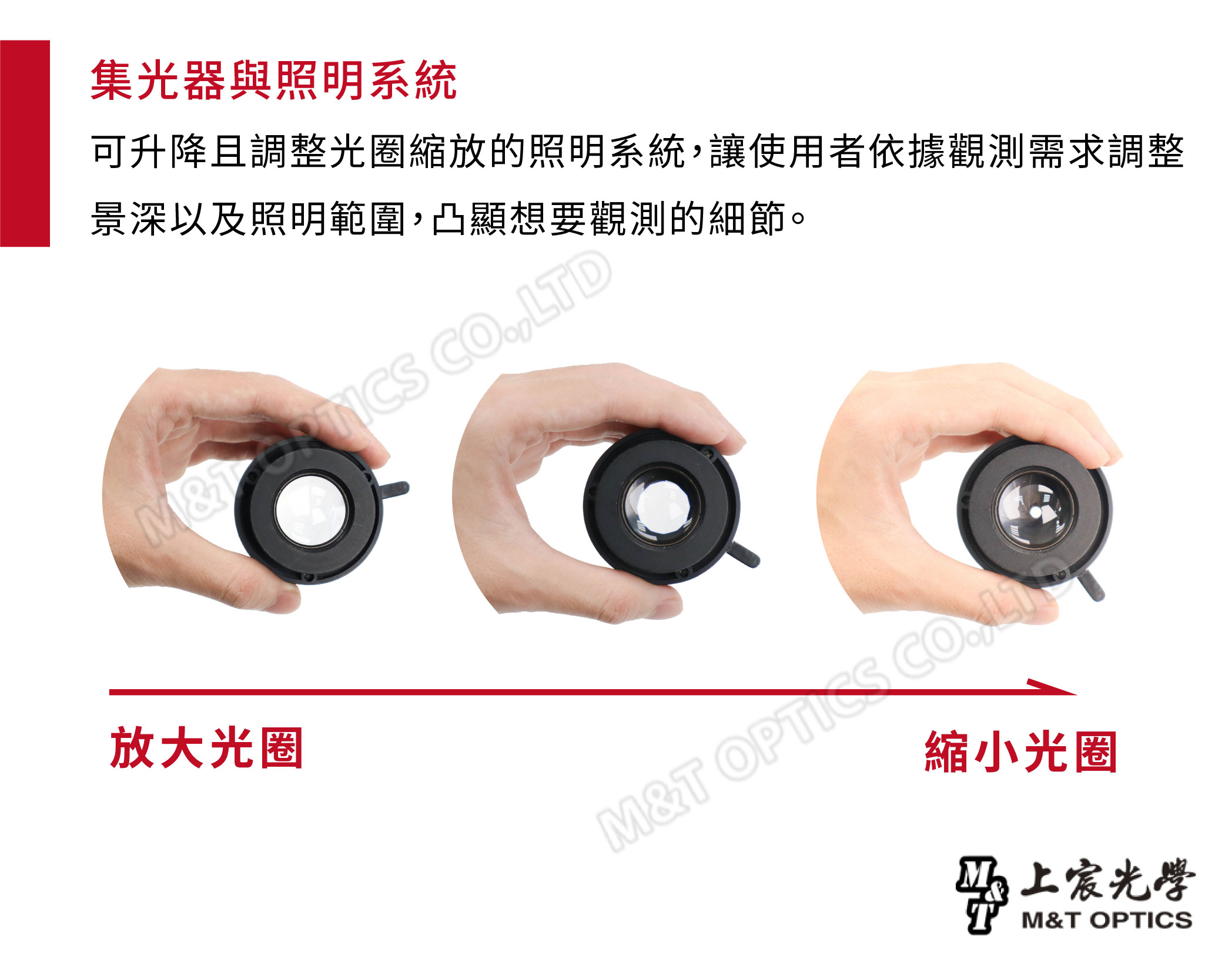 集光器與照明系統

可升降且調整光圈縮放的照明系統，讓使用者依據觀測需求調整景深以及照明範圍，凸顯想要觀測的細節。

M&T OPTICS CO.,LTD

M&T OPTICS CO.,LTD

放大光圈

縮小光圈

M&T 上宸光學 M&T OPTICS