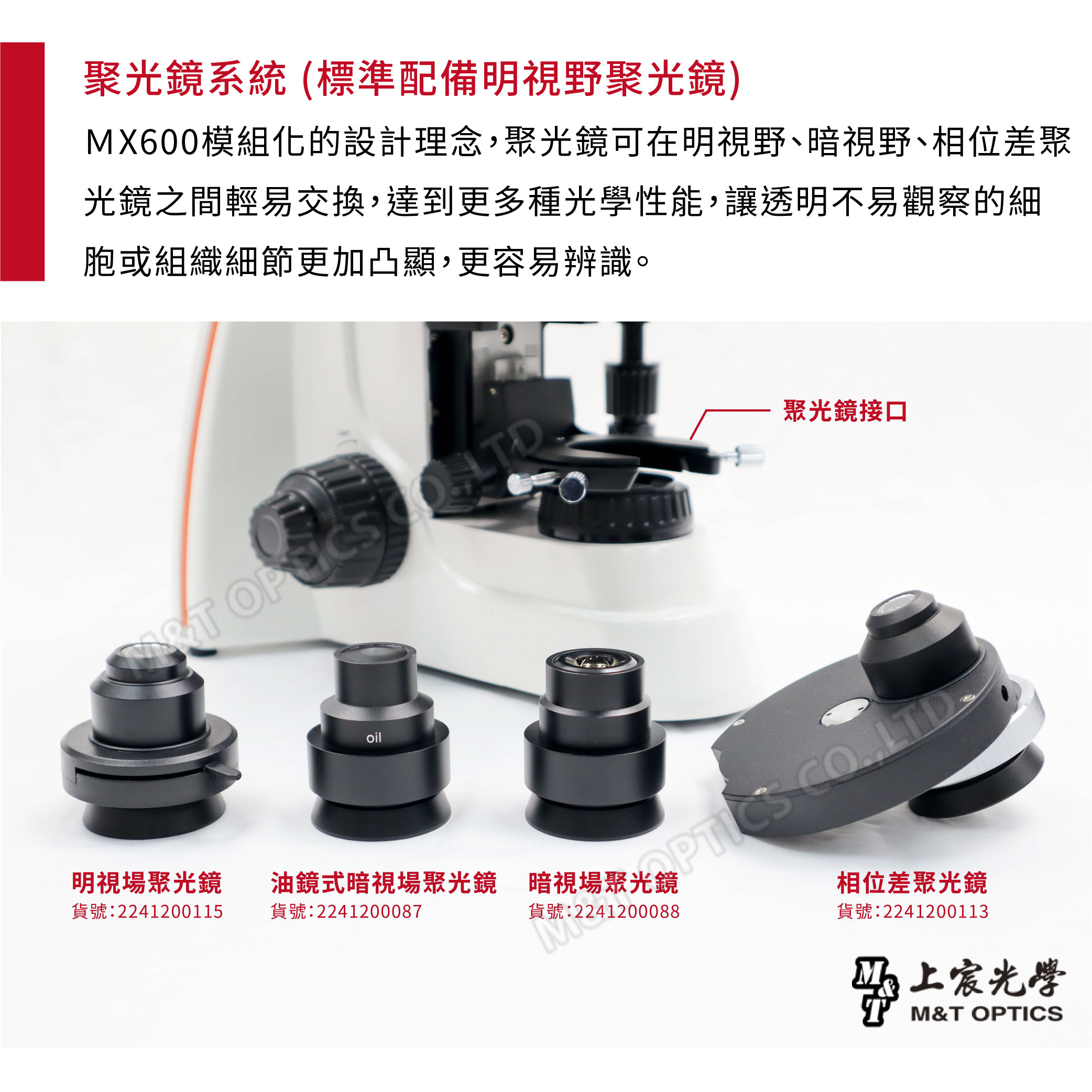 聚光鏡系統 (標準配備明視野聚光鏡)

MX600模組化的設計理念，聚光鏡可在明視野、暗視野、相位差聚光鏡之間輕易交換，達到更多種光學性能，讓透明不易觀察的細胞或組織細節更加凸顯，更容易辨識。

聚光鏡接口

M&T OPTICS CO.,LTD

oil

M&T OPTICS CO.,LTD

明視場聚光鏡
貨號:2241200115

油鏡式暗視場聚光鏡
貨號:2241200087

暗視場聚光鏡
貨號:2241200088

相位差聚光鏡
貨號:2241200113

M&T 上宸光學
M&T OPTICS