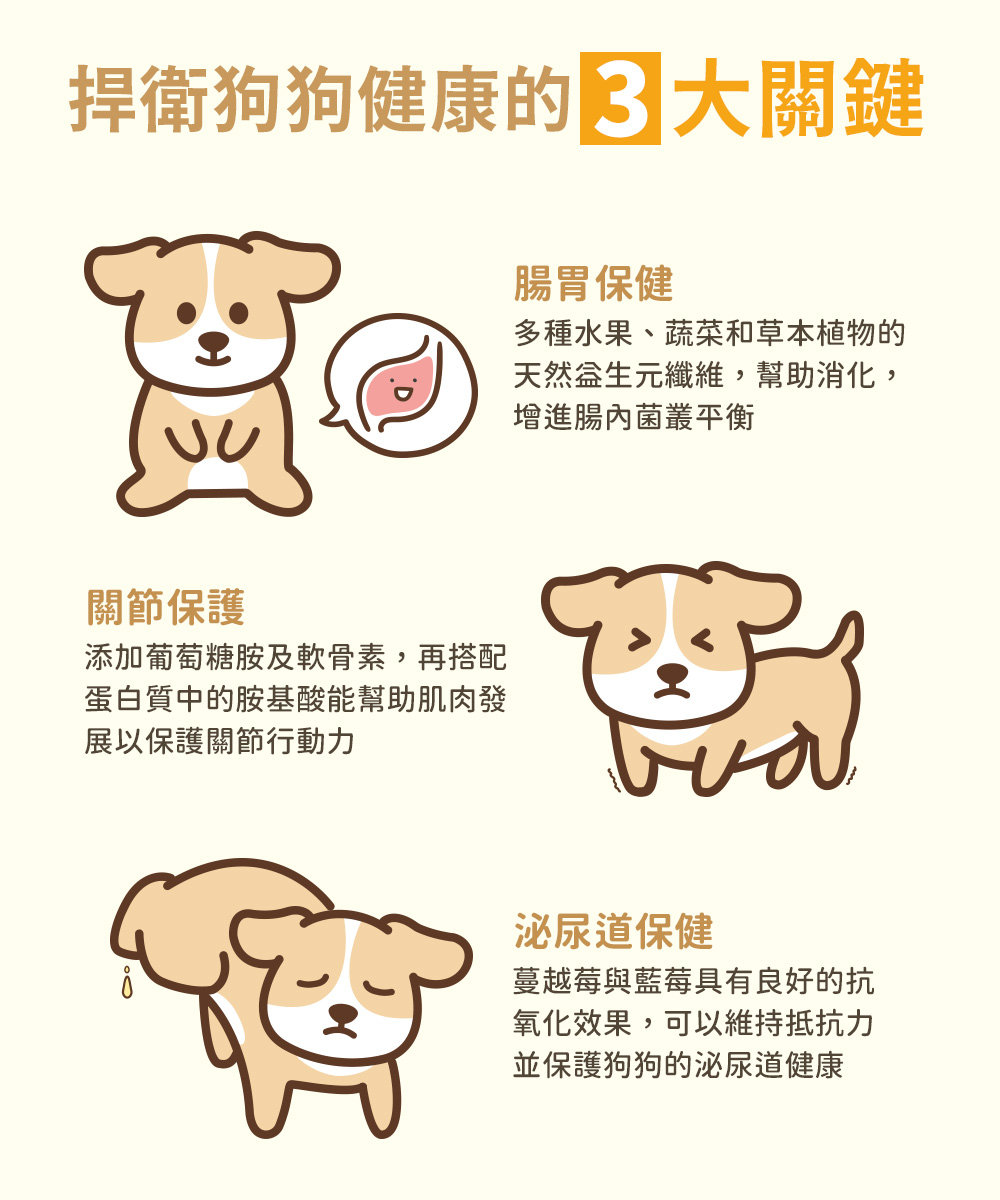 捍衛狗狗健康的3大關鍵

腸胃保健

多種水果、蔬菜和草本植物的天然益生元纖維，幫助消化，增進腸內菌叢平衡

關節保護

添加葡萄糖胺及軟骨素，再搭配蛋白質中的胺基酸能幫助肌肉發展以保護關節行動力

泌尿道保健

蔓越莓與藍莓具有良好的抗氧化效果，可以維持抵抗力並保護狗狗的泌尿道健康