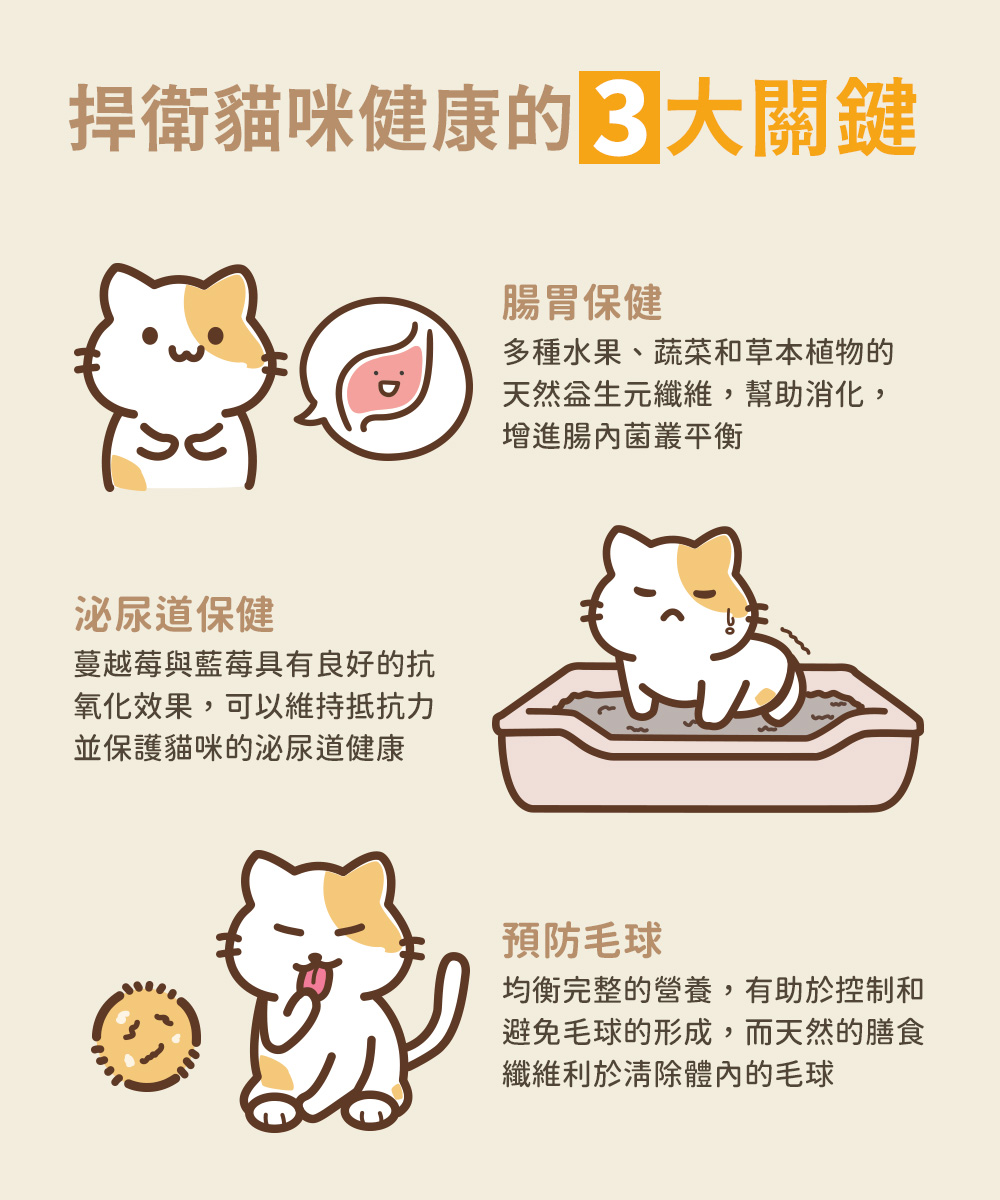 捍衛貓咪健康的3大關鍵

腸胃保健
多種水果、蔬菜和草本植物的天然益生元纖維，幫助消化，增進腸內菌叢平衡

泌尿道保健
蔓越莓與藍莓具有良好的抗氧化效果，可以維持抵抗力並保護貓咪的泌尿道健康

預防毛球
均衡完整的營養，有助於控制和避免毛球的形成，而天然的膳食纖維利於清除體內的毛球