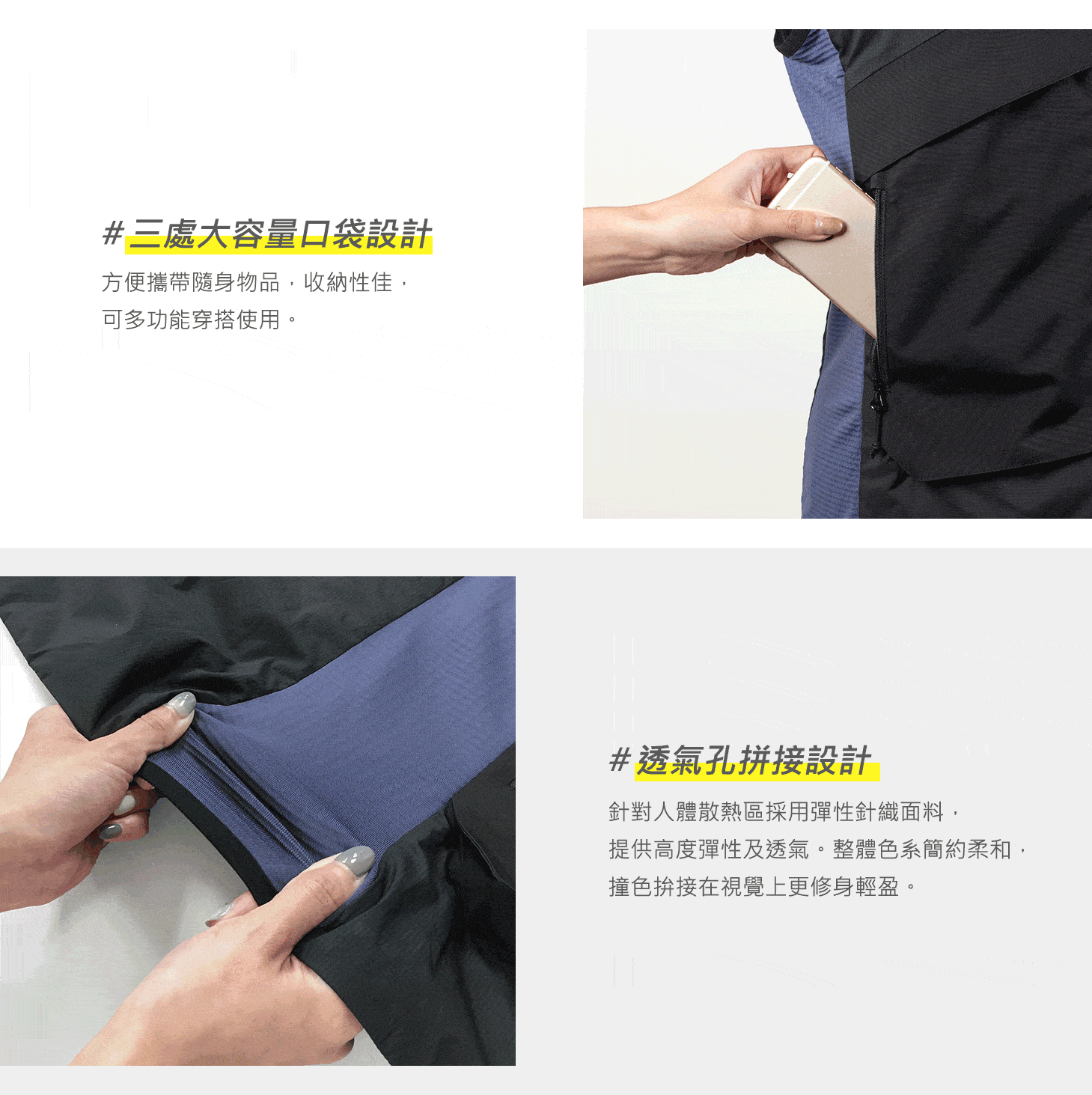 # 三處大容量口袋設計

方便攜帶隨身物品，收納性佳，
可多功能穿搭使用。

# 透氣孔拼接設計

針對人體散熱區採用彈性針織面料，
提供高度彈性及透氣。整體色系簡約柔和，
撞色拚接在視覺上更修身輕盈。