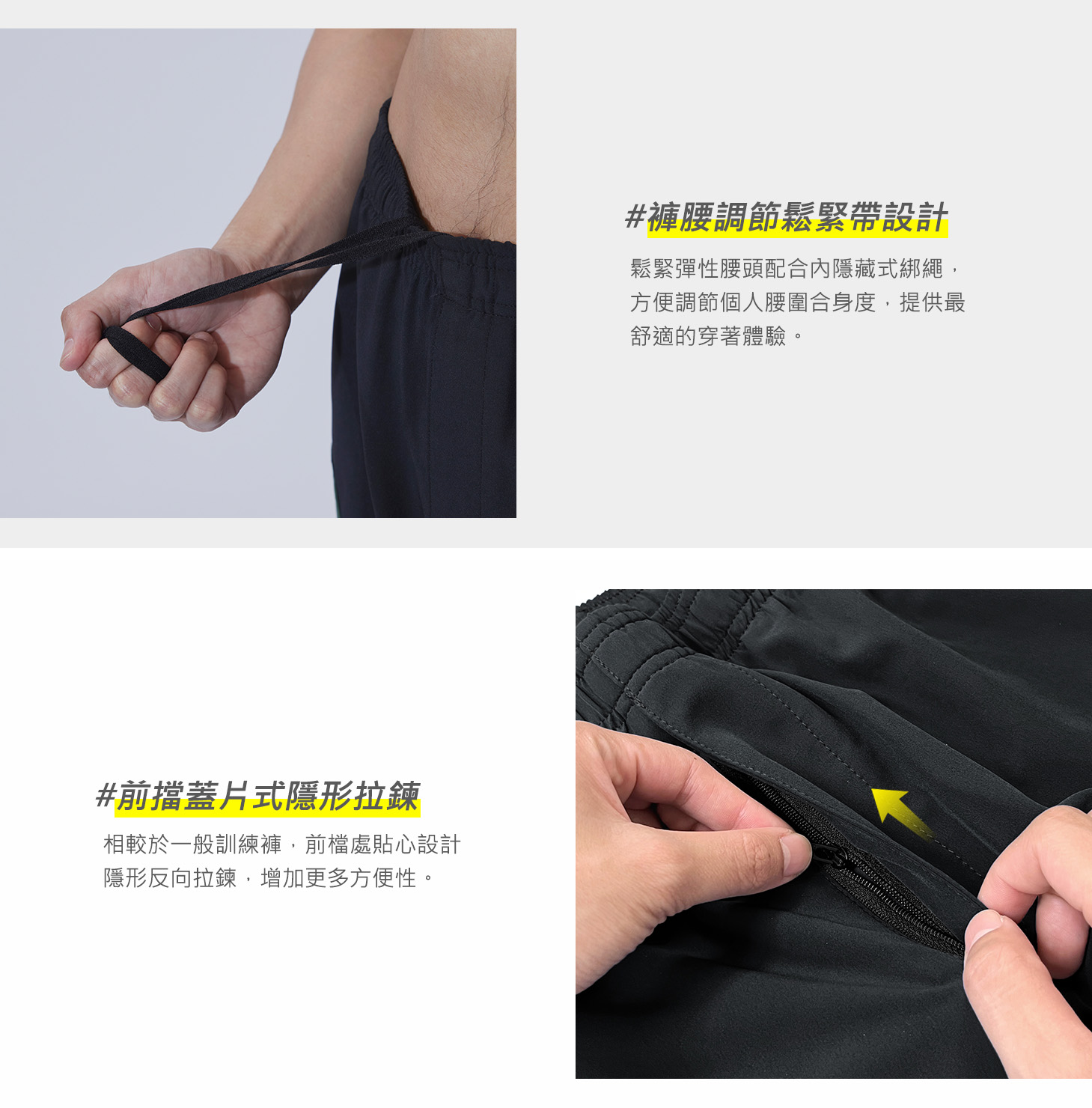 #褲腰調節鬆緊帶設計

鬆緊彈性腰頭配合內隱藏式綁繩，方便調節個人腰圍合身度，提供最舒適的穿著體驗。

#前擋蓋片式隱形拉鍊

相較於一般訓練褲，前檔處貼心設計隱形反向拉鍊，增加更多方便性。