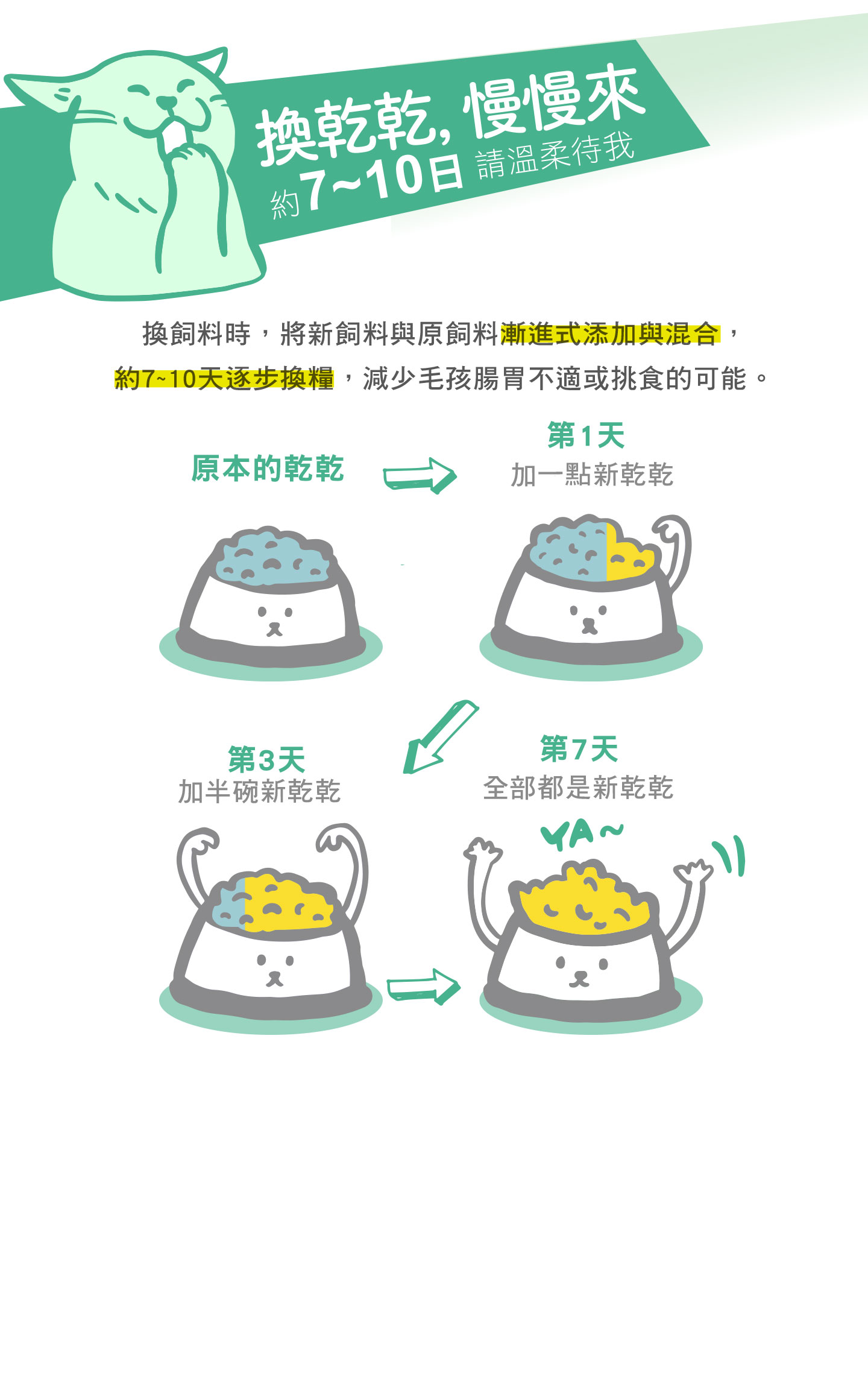 換乾乾, 慢慢來
約7~10日 請溫柔待我

換飼料時，將新飼料與原飼料漸進式添加與混合，約7~10天逐步換糧，減少毛孩腸胃不適或挑食的可能。

原本的乾乾

第1天
加一點新乾乾

第3天
加半碗新乾乾

第7天
全部都是新乾乾

YA~