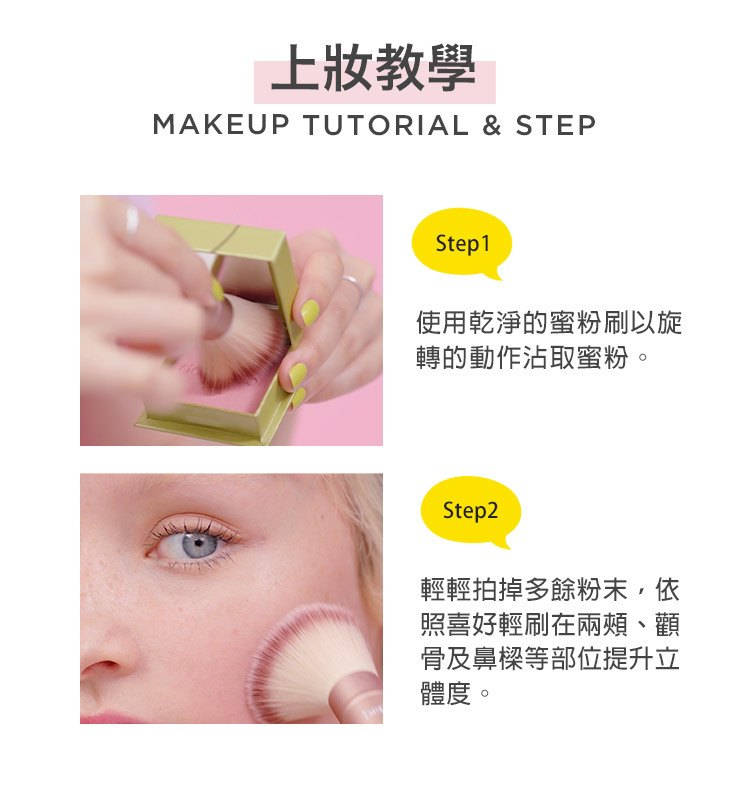 上妝教學
MAKEUP TUTORIAL & STEP

Step1

使用乾淨的蜜粉刷以旋轉的動作沾取蜜粉。

Step2

輕輕拍掉多餘粉末，依照喜好輕刷在兩頰、顴骨及鼻樑等部位提升立體度。