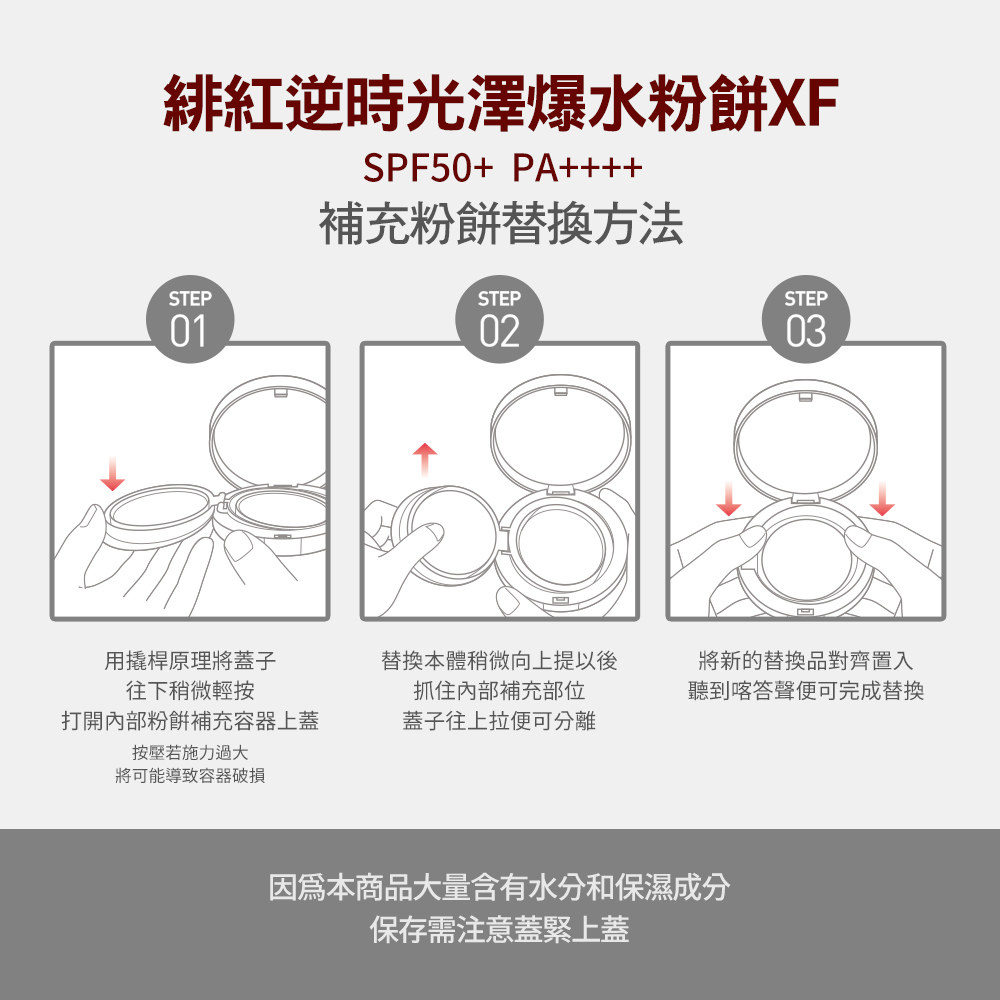 緋紅逆時光澤爆水粉餅XF
SPF50+ PA++++
補充粉餅替換方法

STEP
01

用撬桿原理將蓋子
往下稍微輕按
打開內部粉餅補充容器上蓋
按壓若施力過大
將可能導致容器破損

STEP
02

替換本體稍微向上提以後
抓住內部補充部位
蓋子往上拉便可分離

STEP
03

將新的替換品對齊置入
聽到喀答聲便可完成替換

因爲本商品大量含有水分和保濕成分
保存需注意蓋緊上蓋