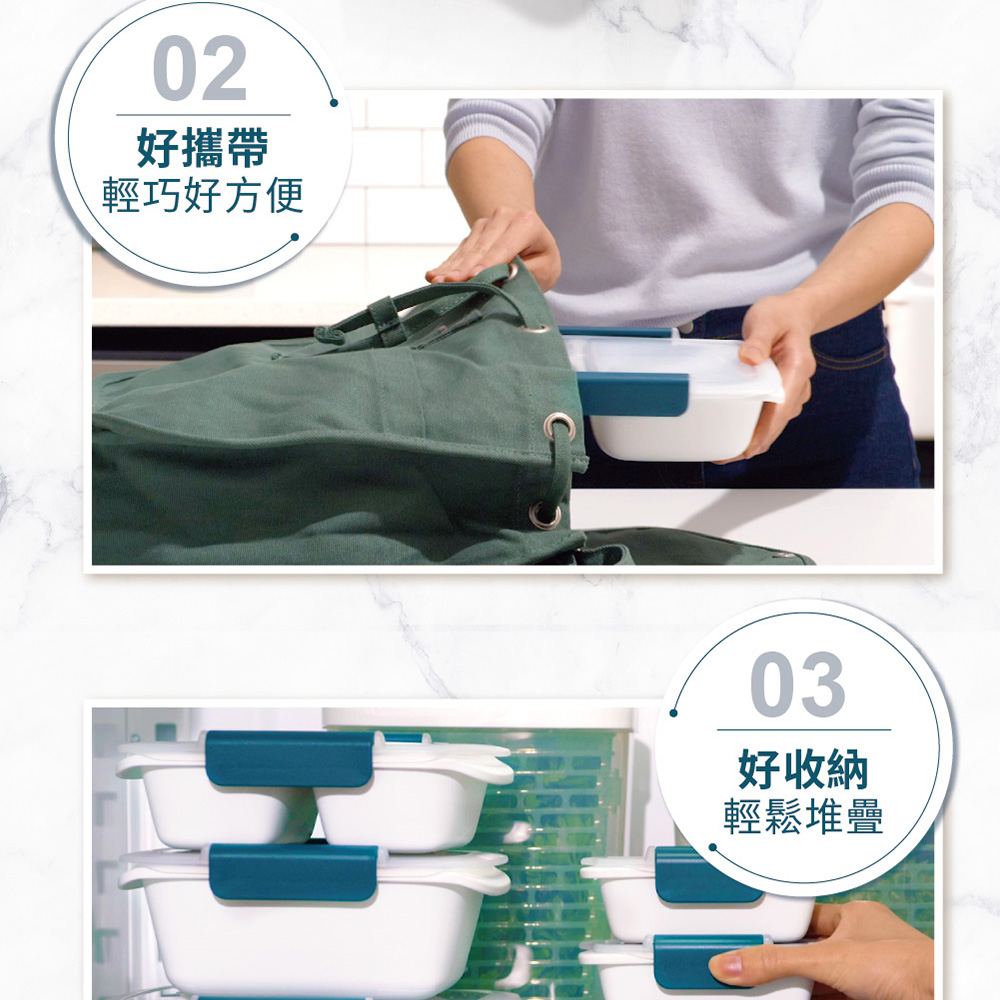 02
好攜帶
輕巧好方便

03
好收納
輕鬆堆疊