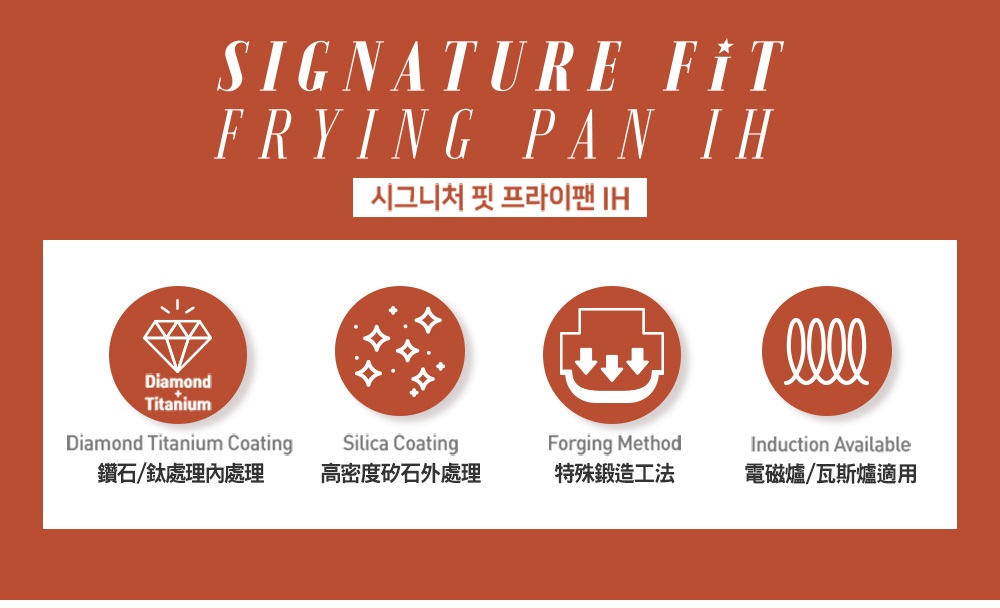 SIGNATURE FiT
FRYING PAN IH

시그니처 핏 프라이팬 IH

Diamond + Titanium

Diamond Titanium Coating
鑽石/鈦處理內處理

Silica Coating
高密度矽石外處理

Forging Method
特殊鍛造工法

Induction Available
電磁爐/瓦斯爐適用