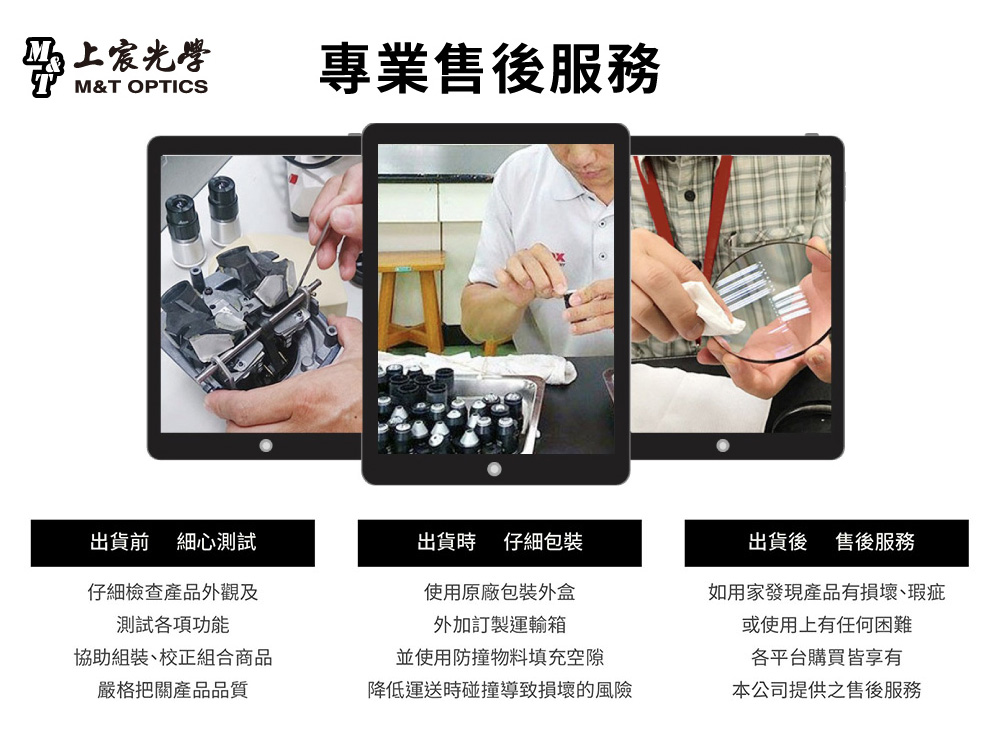 M&T 上宸光學
M&T OPTICS

專業售後服務

出貨前　細心測試

仔細檢查產品外觀及
測試各項功能
協助組裝、校正組合商品
嚴格把關產品品質

出貨時　仔細包裝

使用原廠包裝外盒
外加訂製運輸箱
並使用防撞物料填充空隙
降低運送時碰撞導致損壞的風險

出貨後　售後服務

如用家發現產品有損壞、瑕疵
或使用上有任何困難
各平台購買皆享有
本公司提供之售後服務