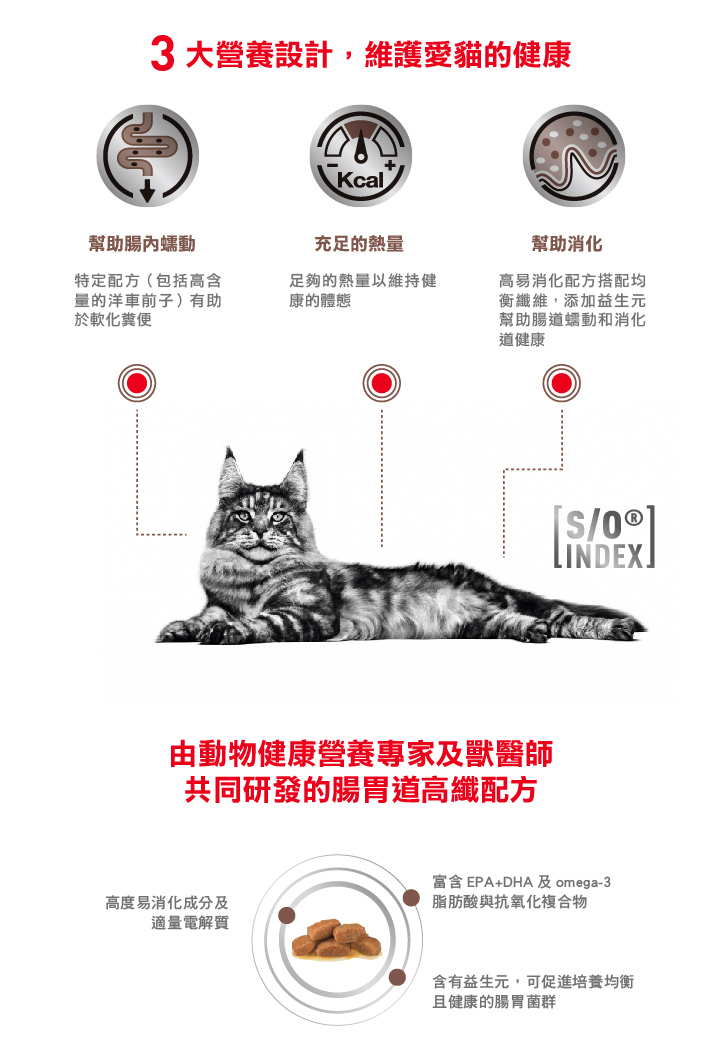 3 大營養設計，維護愛貓的健康

Kcal

幫助腸內蠕動

特定配方（包括高含量的洋車前子）有助於軟化糞便

充足的熱量

足夠的熱量以維持健康的體態

幫助消化

高易消化配方搭配均衡纖維，添加益生元幫助腸道蠕動和消化道健康

S/O®
INDEX

由動物健康營養專家及獸醫師
共同研發的腸胃道高纖配方

高度易消化成分及適量電解質

富含 EPA+DHA 及 omega-3 脂肪酸與抗氧化複合物

含有益生元，可促進培養均衡且健康的腸胃菌群