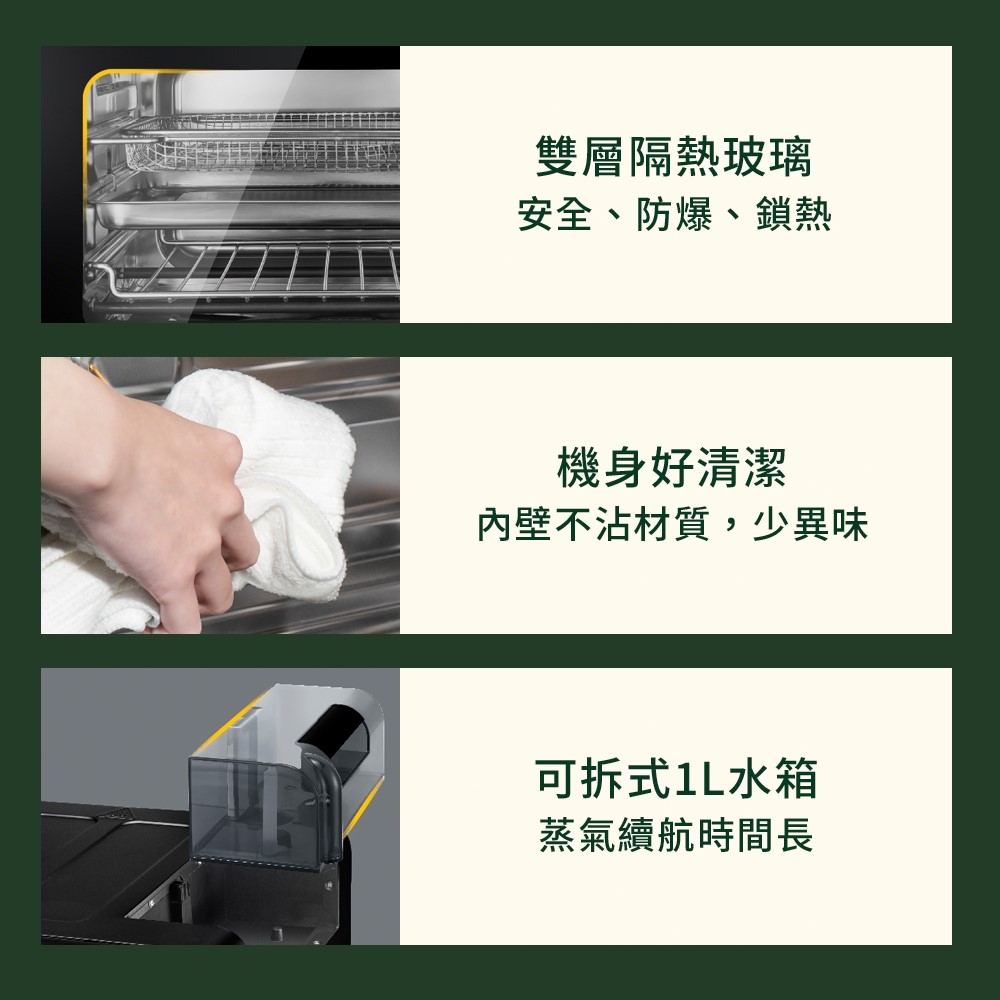 雙層隔熱玻璃
安全、防爆、鎖熱

機身好清潔
內壁不沾材質，少異味

可拆式1L水箱
蒸氣續航時間長