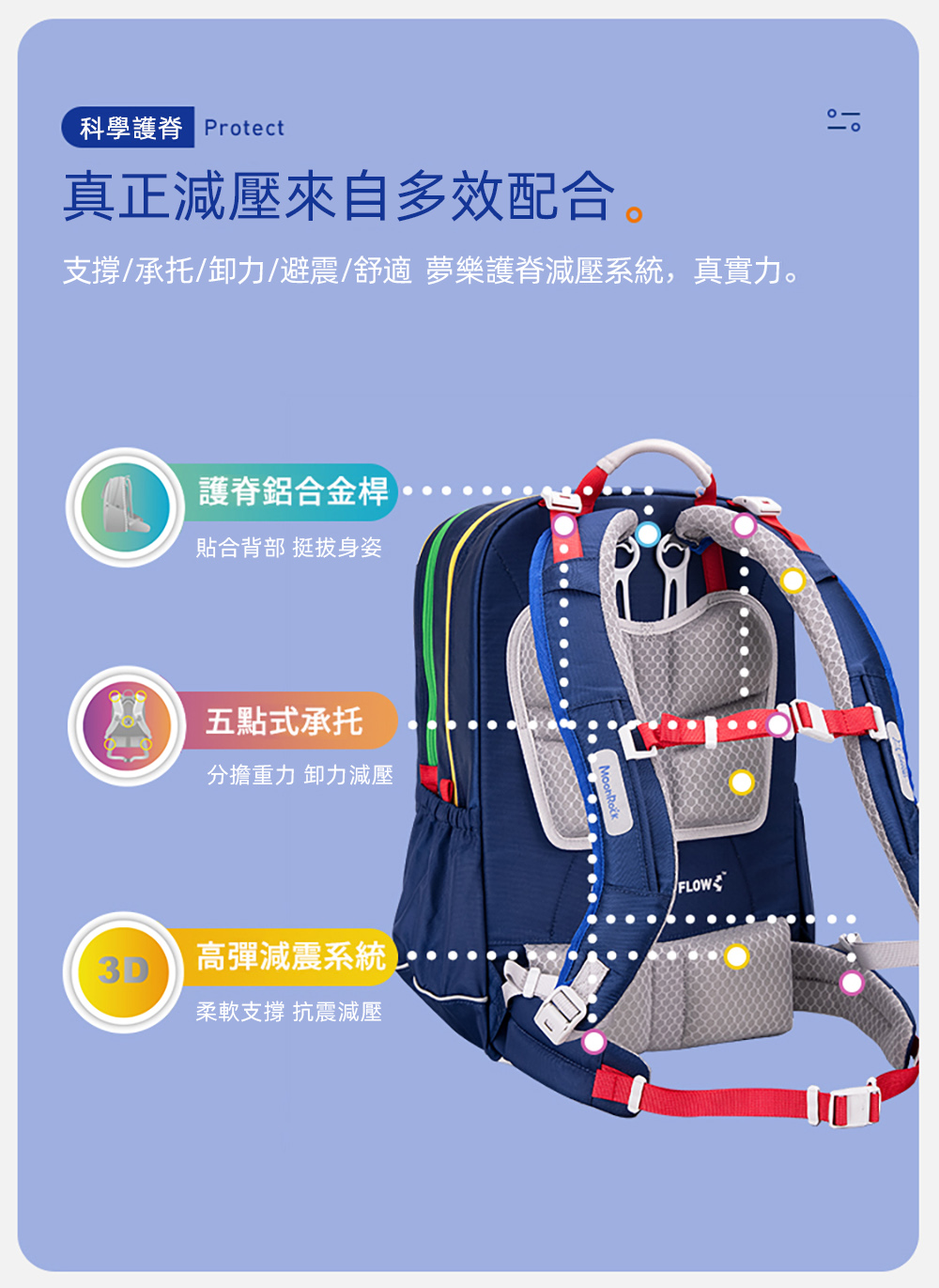 科學護脊 Protect

真正減壓來自多效配合。

支撐/承托/卸力/避震/舒適 夢樂護脊減壓系統，真實力。

護脊鋁合金桿
貼合背部 挺拔身姿

五點式承托
分擔重力 卸力減壓

3D
高彈減震系統
柔軟支撐 抗震減壓

MoonRock

FLOW