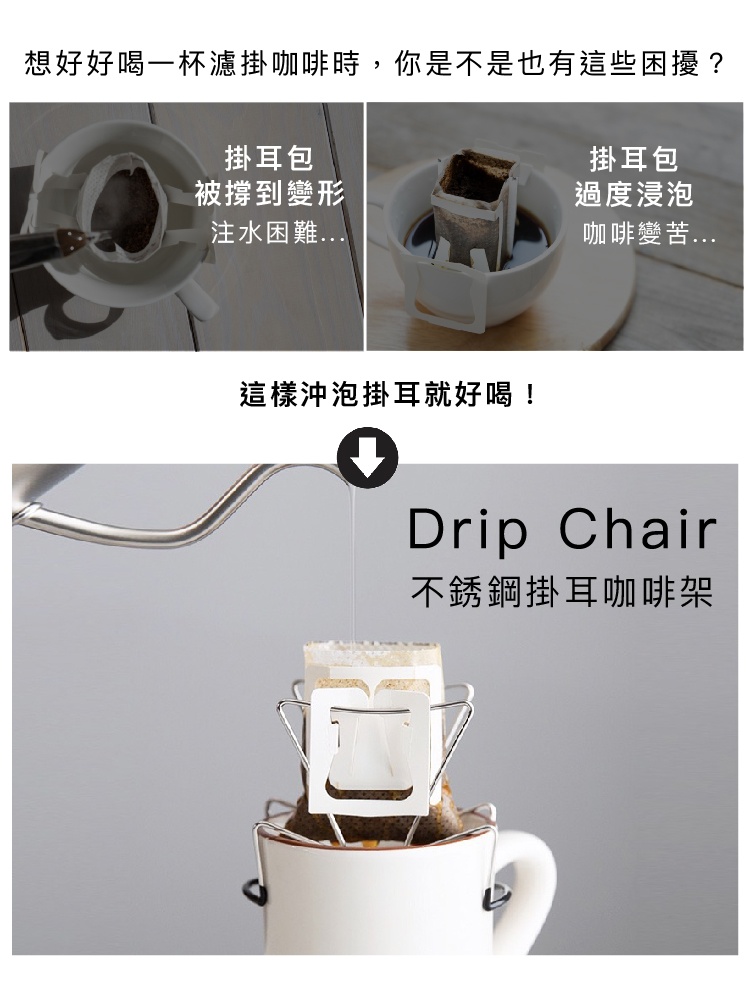 想好好喝一杯濾掛咖啡時，你是不是也有這些困擾？

掛耳包
被撐到變形
注水困難...

掛耳包
過度浸泡
咖啡變苦...

這樣沖泡掛耳就好喝！

Drip Chair
不銹鋼掛耳咖啡架