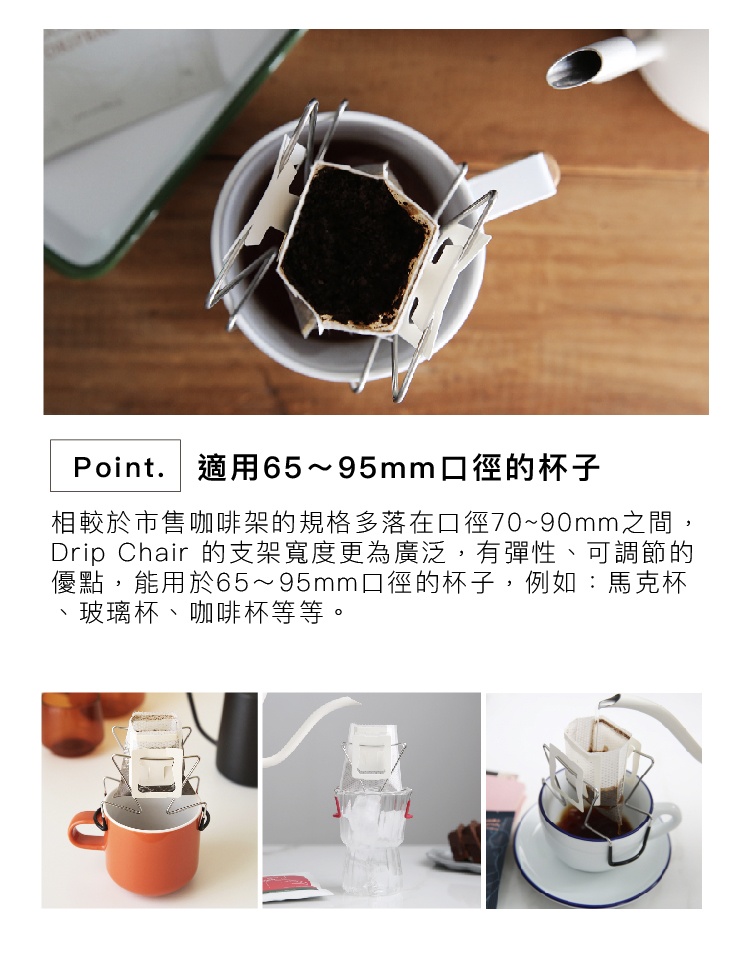 Point. 適用65～95mm口徑的杯子

相較於市售咖啡架的規格多落在口徑70~90mm之間，Drip Chair 的支架寬度更為廣泛，有彈性、可調節的優點，能用於65～95mm口徑的杯子，例如：馬克杯、玻璃杯、咖啡杯等等。