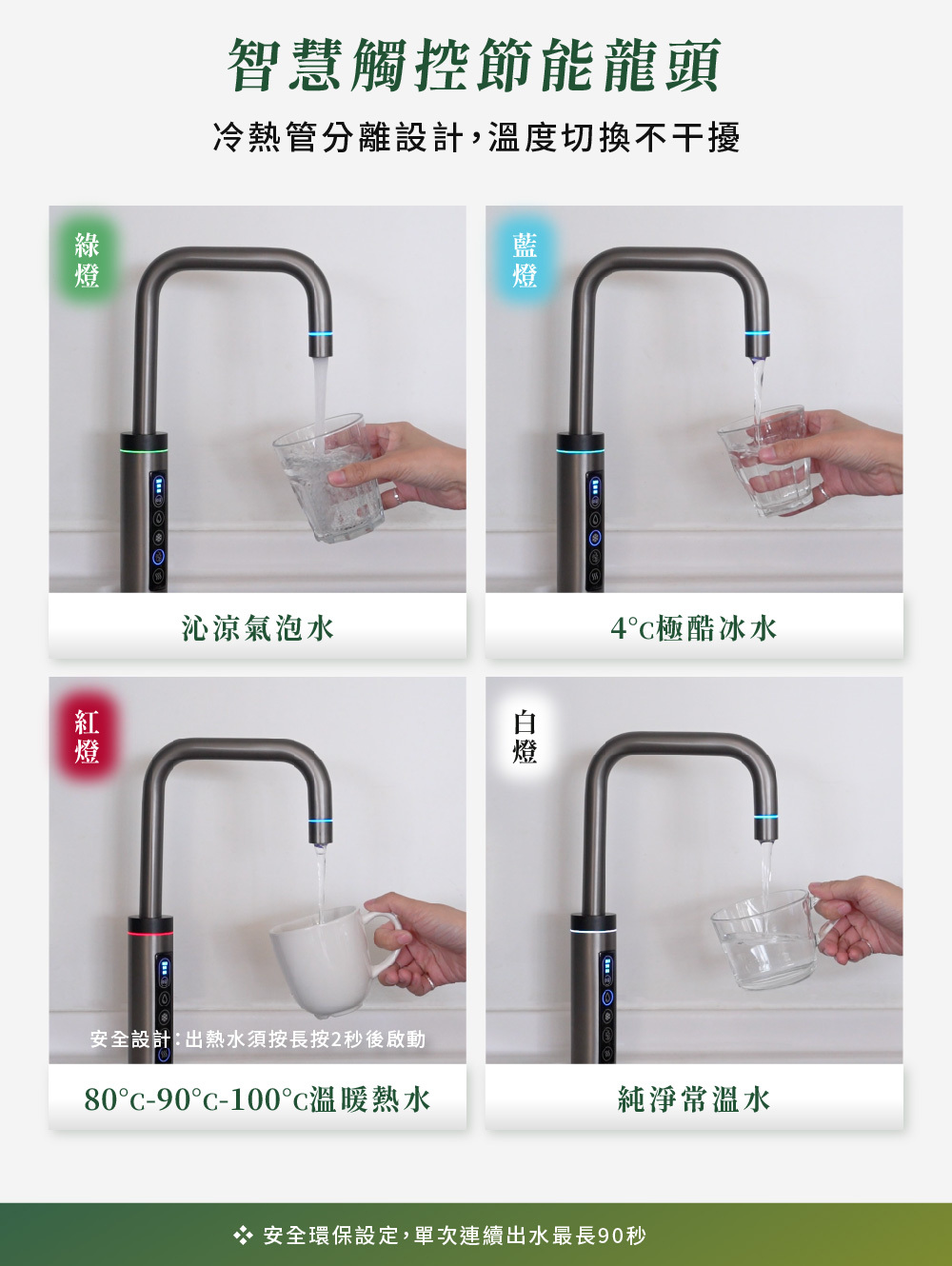 智慧觸控節能龍頭

冷熱管分離設計，溫度切換不干擾

綠燈

沁涼氣泡水

藍燈

4°C極酷冰水

紅燈

安全設計：出熱水須按長按2秒後啟動

80°C-90°C-100°C溫暖熱水

白燈

純淨常溫水

❖ 安全環保設定，單次連續出水最長90秒