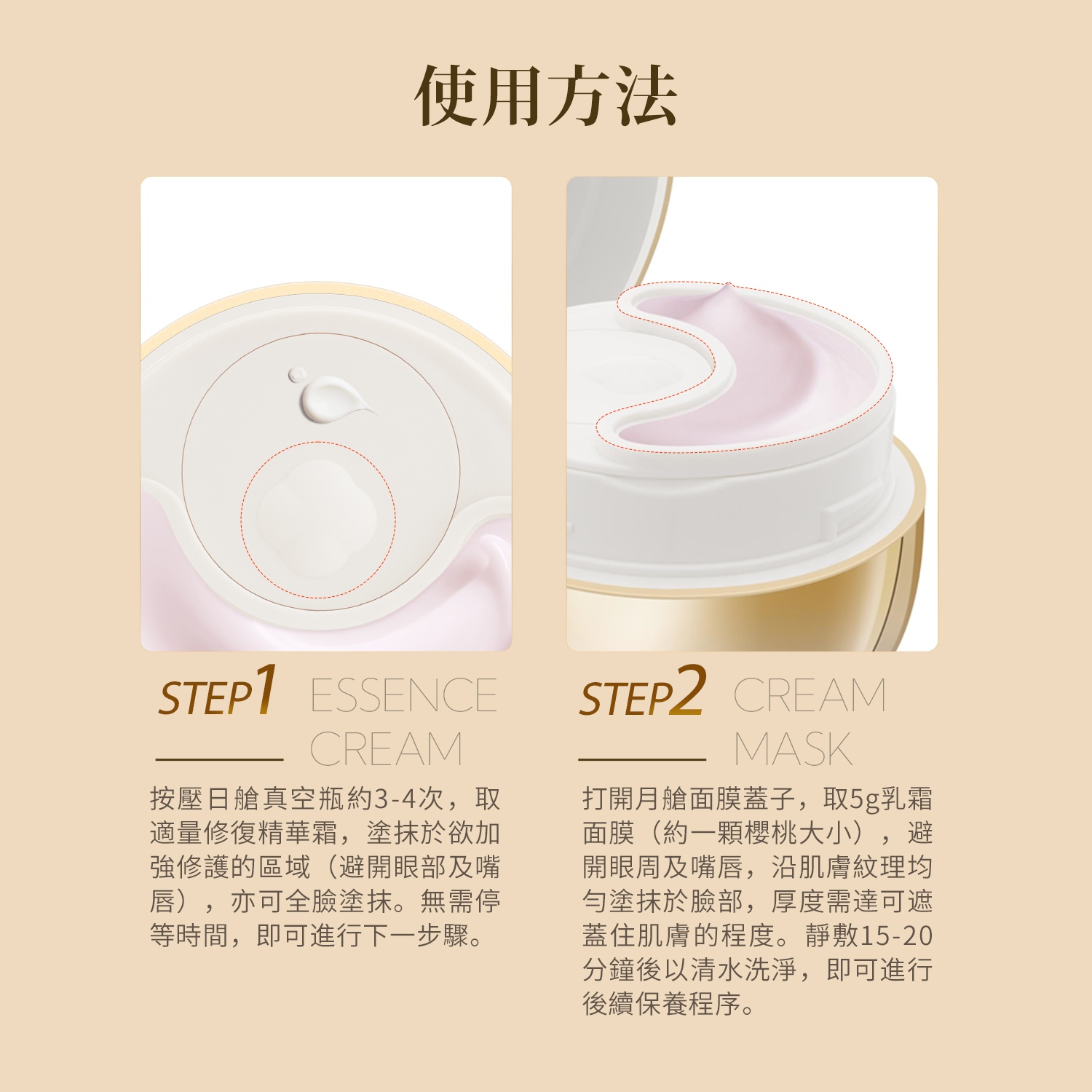 使用方法

STEP1 ESSENCE CREAM

按壓日艙真空瓶約3-4次，取適量修復精華霜，塗抹於欲加強修護的區域（避開眼部及嘴唇），亦可全臉塗抹。無需停等時間，即可進行下一步驟。

STEP2 CREAM MASK

打開月艙面膜蓋子，取5g乳霜面膜（約一顆櫻桃大小），避開眼周及嘴唇，沿肌膚紋理均勻塗抹於臉部，厚度需達可遮蓋住肌膚的程度。靜敷15-20分鐘後以清水洗淨，即可進行後續保養程序。