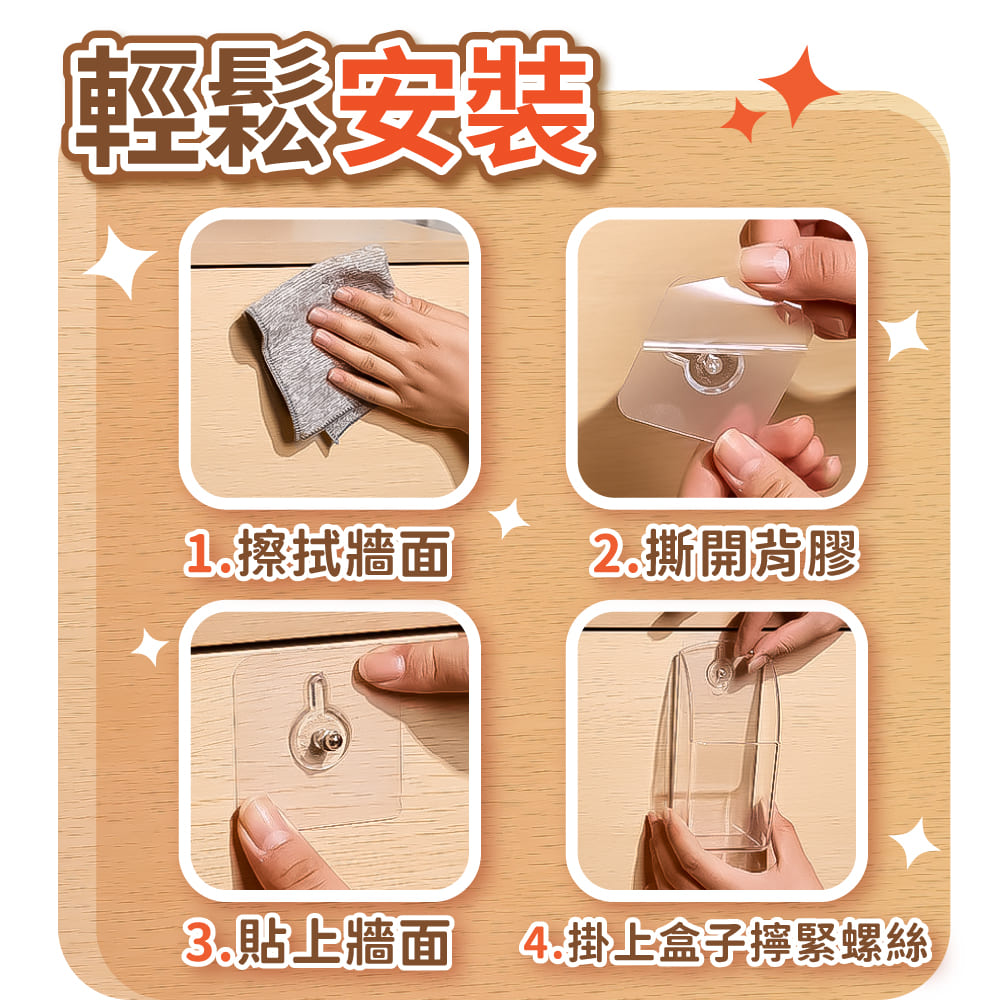 輕鬆安裝

1.擦拭牆面

2.撕開背膠

3.貼上牆面

4.掛上盒子擰緊螺絲