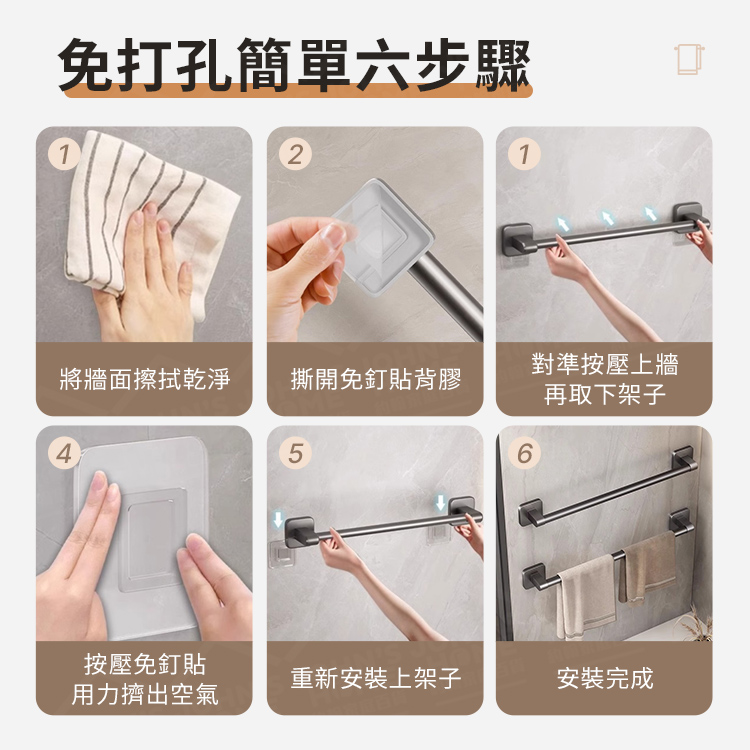 免打孔簡單六步驟

1
將牆面擦拭乾淨

2
撕開免釘貼背膠

1
對準按壓上牆
再取下架子

4
按壓免釘貼
用力擠出空氣

5
重新安裝上架子

6
安裝完成