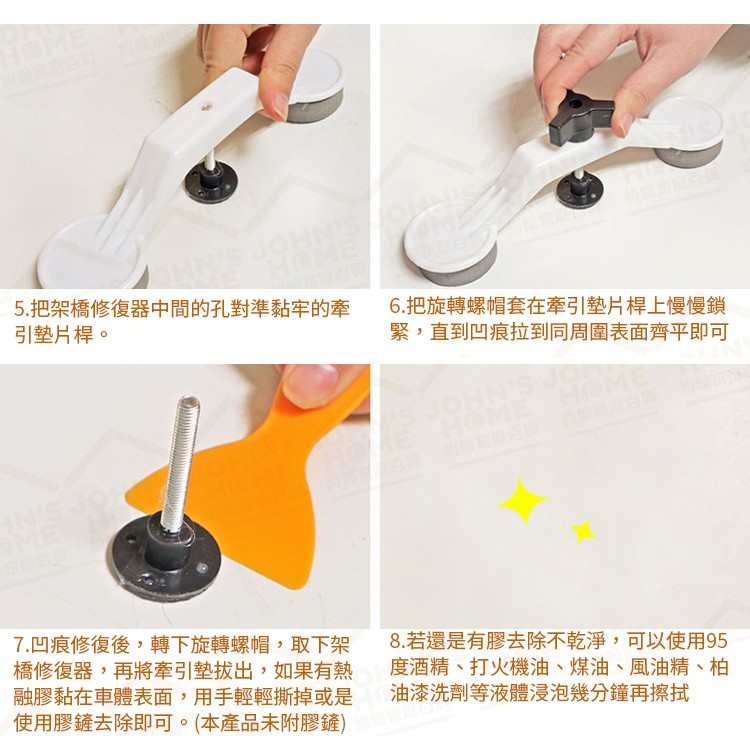 JOHN'S HOME 約翰家庭百貨

5.把架橋修復器中間的孔對準黏牢的牽引墊片桿。

6.把旋轉螺帽套在牽引墊片桿上慢慢鎖緊，直到凹痕拉到同周圍表面齊平即可

7.凹痕修復後，轉下旋轉螺帽，取下架橋修復器，再將牽引墊拔出，如果有熱融膠黏在車體表面，用手輕輕撕掉或是使用膠鏟去除即可。(本產品未附膠鏟)

8.若還是有膠去除不乾淨，可以使用95度酒精、打火機油、煤油、風油精、柏油漆洗劑等液體浸泡幾分鐘再擦拭