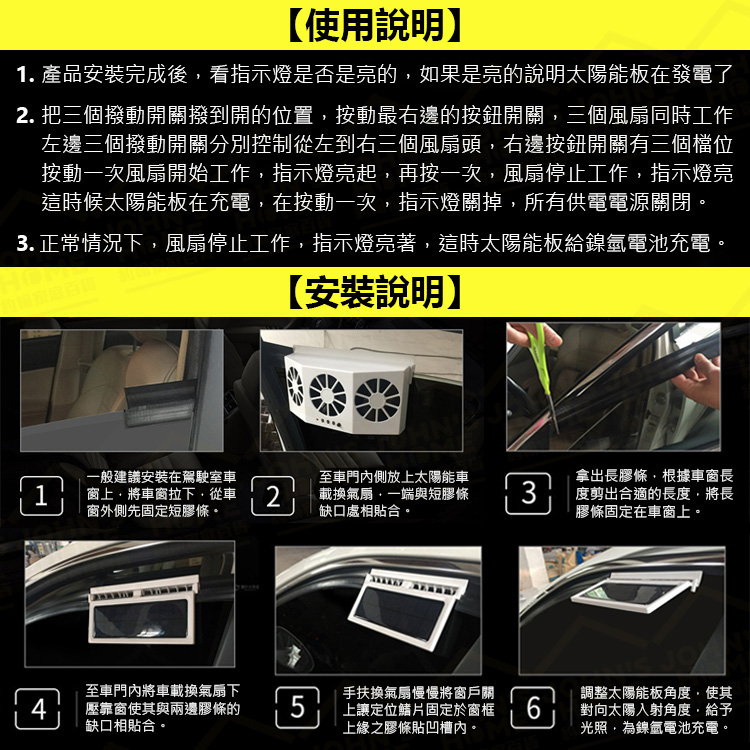 【使用說明】

1. 產品安裝完成後，看指示燈是否是亮的，如果是亮的說明太陽能板在發電了

2. 把三個撥動開關撥到開的位置，按動最右邊的按鈕開關，三個風扇同時工作 左邊三個撥動開關分別控制從左到右三個風扇頭，右邊按鈕開關有三個檔位 按動一次風扇開始工作，指示燈亮起，再按一次，風扇停止工作，指示燈亮 這時候太陽能板在充電，在按動一次，指示燈關掉，所有供電電源關閉。

3. 正常情況下，風扇停止工作，指示燈亮著，這時太陽能板給鎳氫電池充電。

【安裝說明】

1
一般建議安裝在駕駛室車窗上，將車窗拉下，從車窗外側先固定短膠條。

2
至車門內側放上太陽能車載換氣扇，一端與短膠條缺口處相貼合。

3
拿出長膠條，根據車窗長度剪出合適的長度，將長膠條固定在車窗上。

4
至車門內將車載換氣扇下壓靠窗使其與兩邊膠條的缺口相貼合。

5
手扶換氣扇慢慢將窗戶關上讓定位鰭片固定於窗框上緣之膠條貼凹槽內。

6
調整太陽能板角度，使其對向太陽入射角度，給予光照，為鎳氫電池充電。