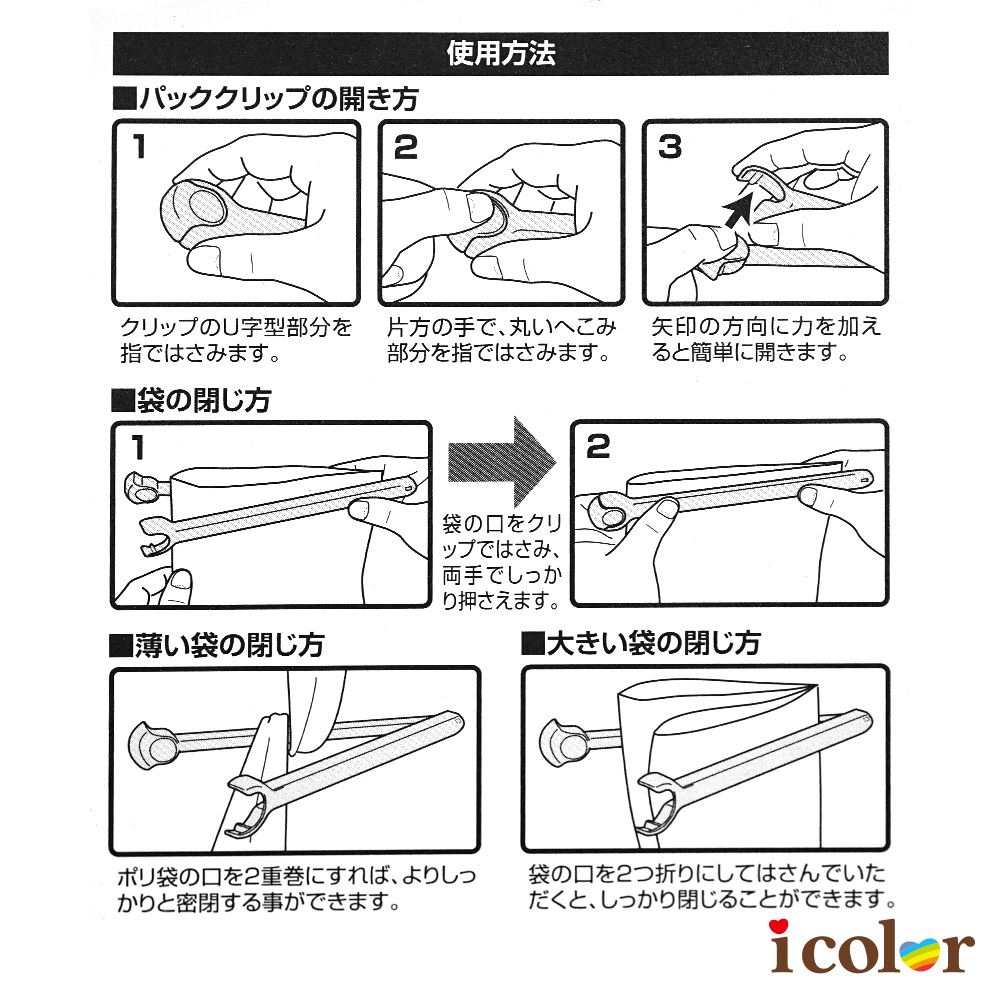 使用方法

■パッククリップの開き方

1

クリップのU字型部分を指ではさみます。

2

片方の手で、丸いへこみ部分を指ではさみます。

3

矢印の方向に力を加えると簡単に開きます。

■袋の閉じ方

1

袋の口をクリップではさみ、両手でしっかり押さえます。

2

■薄い袋の閉じ方

ポリ袋の口を2重巻にすれば、よりしっかりと密閉する事ができます。

■大きい袋の閉じ方

袋の口を2つ折りにしてはさんでいただくと、しっかり閉じることができます。

icolor