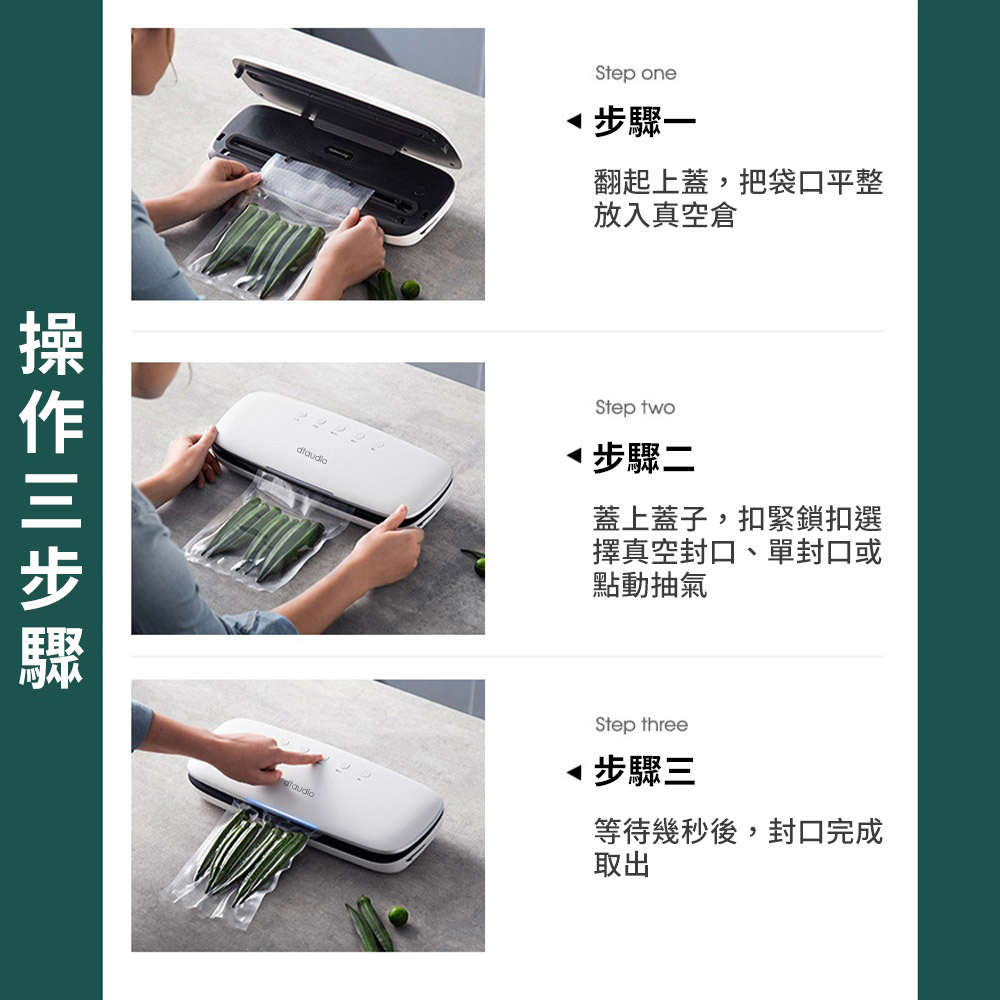 操作三步驟

Step one

步驟一

翻起上蓋，把袋口平整放入真空倉

dtaudio

Step two

步驟二

蓋上蓋子，扣緊鎖扣選擇真空封口、單封口或點動抽氣

dtaudio

Step three

步驟三

等待幾秒後，封口完成取出