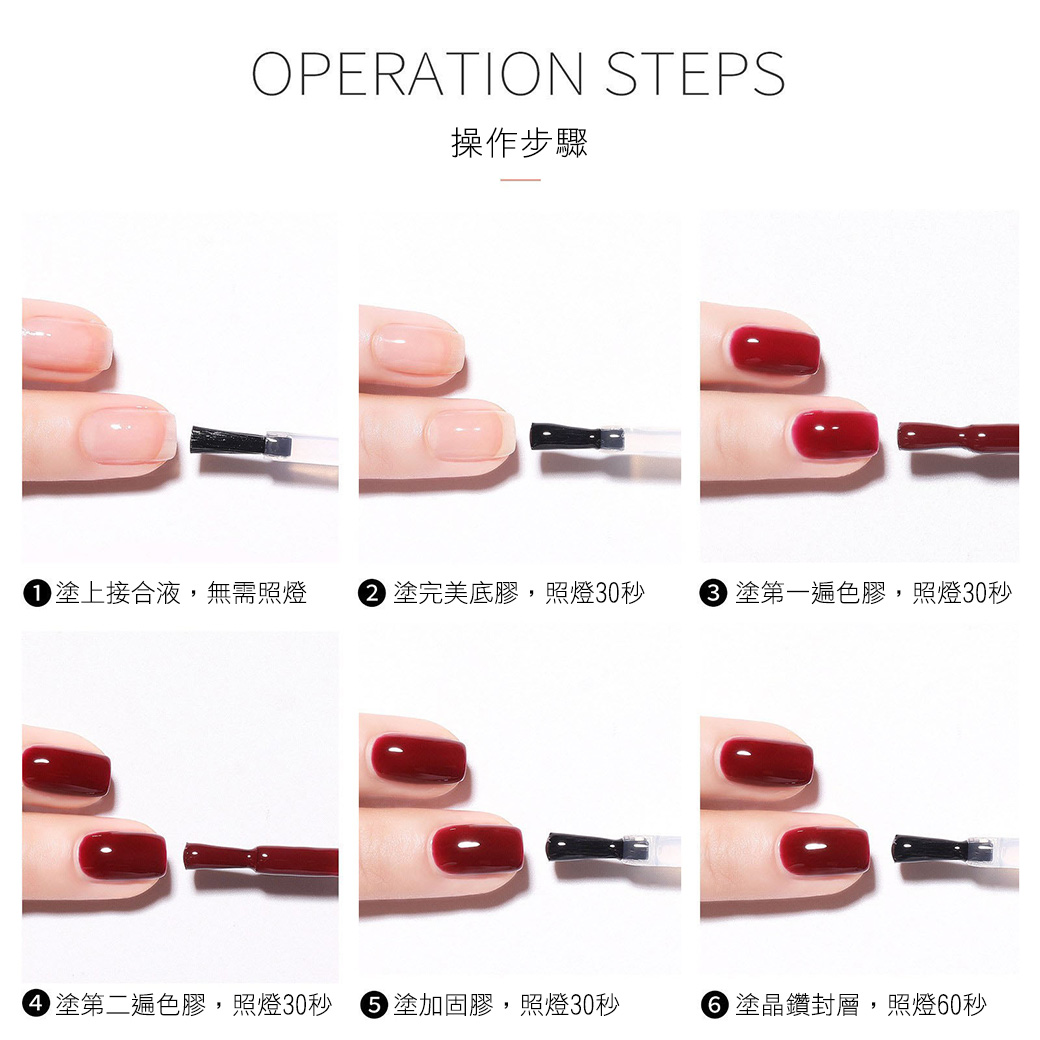 OPERATION STEPS

操作步驟

❶ 塗上接合液，無需照燈

❷ 塗完美底膠，照燈30秒

❸ 塗第一遍色膠，照燈30秒

❹ 塗第二遍色膠，照燈30秒

❺ 塗加固膠，照燈30秒

❻ 塗晶鑽封層，照燈60秒