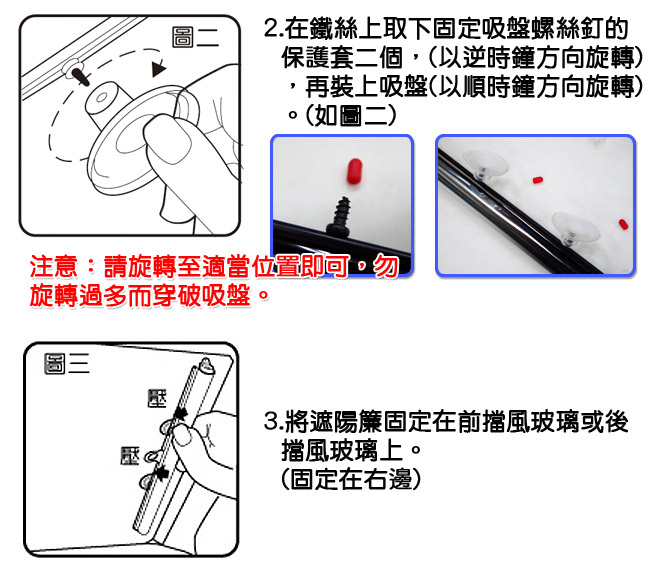 圖二

2.在鐵絲上取下固定吸盤螺絲釘的保護套二個，(以逆時鐘方向旋轉)，再裝上吸盤(以順時鐘方向旋轉)。(如圖二)

注意：請旋轉至適當位置即可，勿旋轉過多而穿破吸盤。

圖三

壓

壓

3.將遮陽簾固定在前擋風玻璃或後擋風玻璃上。
(固定在右邊)